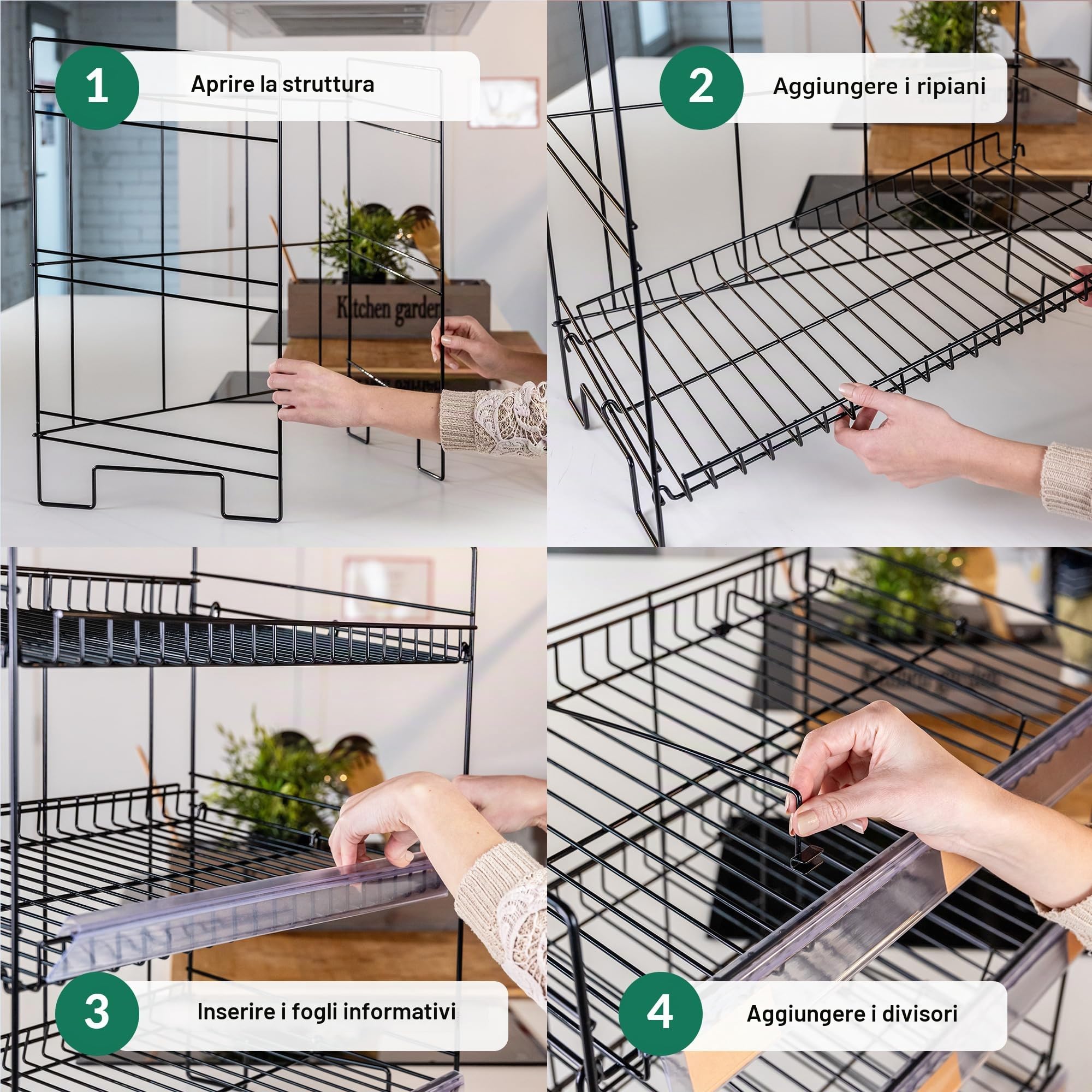 1
Aprire la struttura

Kitchen garden

2
Aggiungere i ripiani

3
Inserire i fogli informativi

4
Aggiungere i divisori