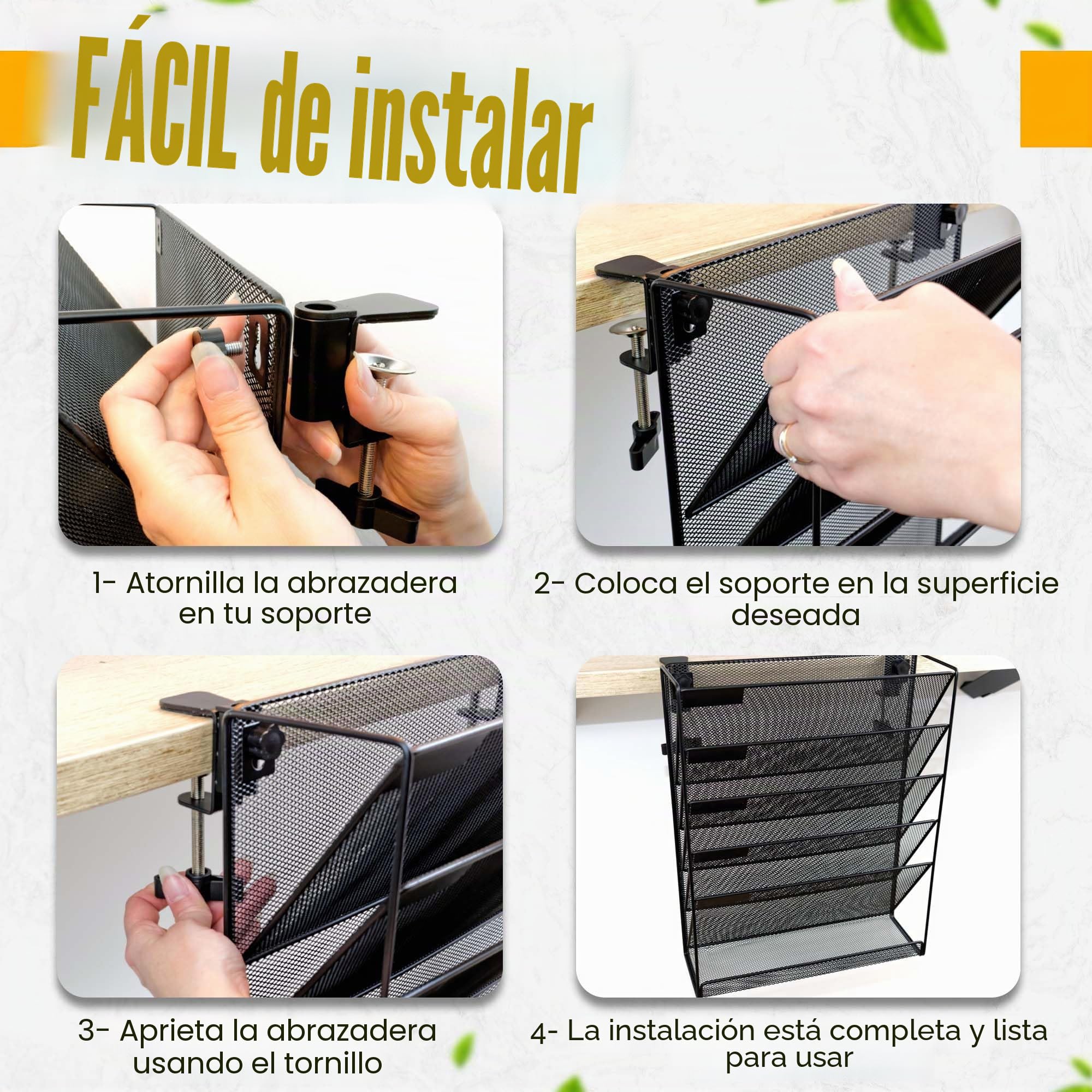 FÁCIL de instalar

1- Atornilla la abrazadera en tu soporte

2- Coloca el soporte en la superficie deseada

3- Aprieta la abrazadera usando el tornillo

4- La instalación está completa y lista para usar