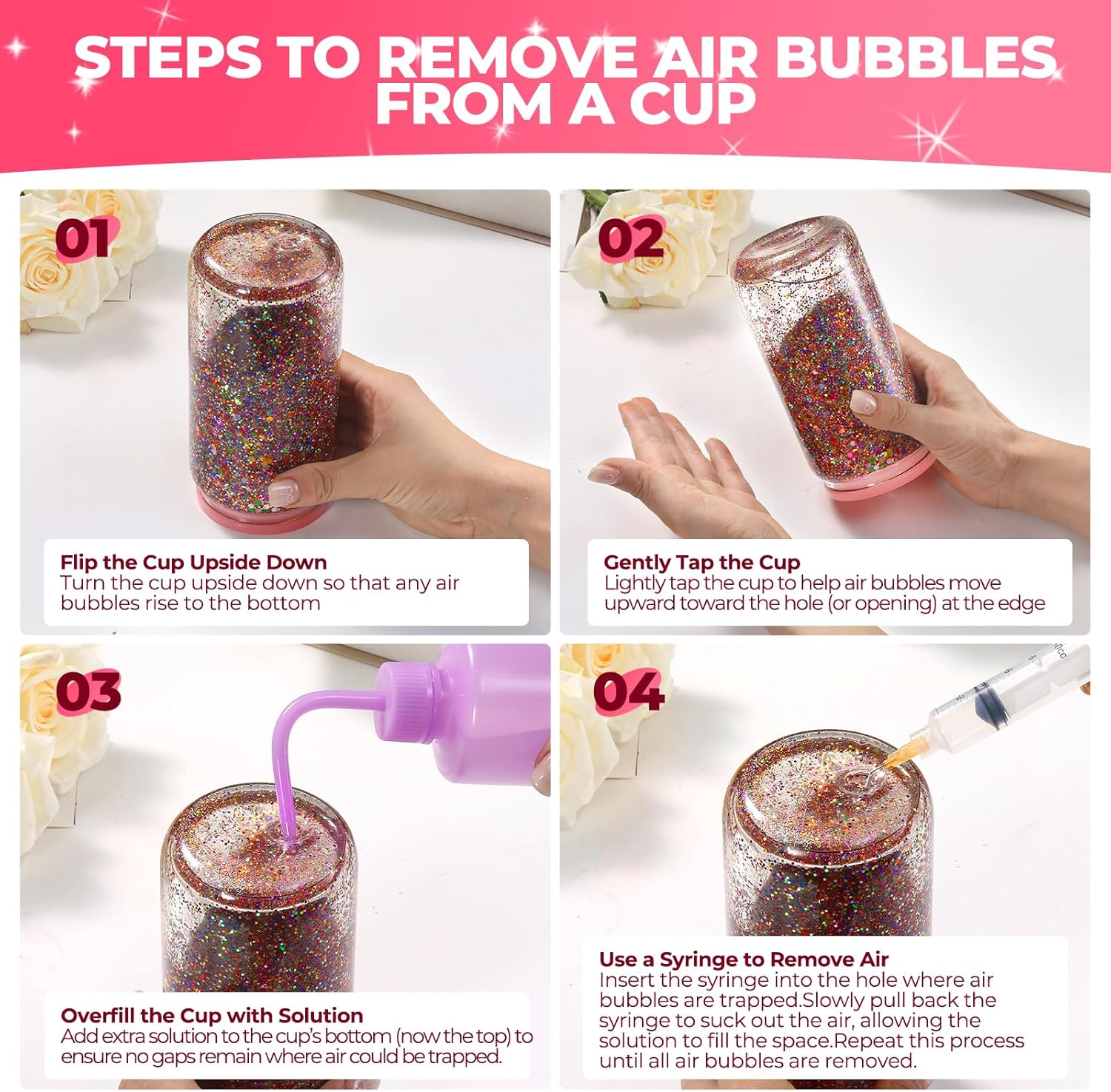 STEPS TO REMOVE AIR BUBBLES FROM A CUP

01

Flip the Cup Upside Down
Turn the cup upside down so that any air bubbles rise to the bottom

02

Gently Tap the Cup
Lightly tap the cup to help air bubbles move upward toward the hole (or opening) at the edge

03

Overfill the Cup with Solution
Add extra solution to the cup's bottom (now the top) to ensure no gaps remain where air could be trapped.

04

Use a Syringe to Remove Air
Insert the syringe into the hole where air bubbles are trapped.Slowly pull back the syringe to suck out the air, allowing the solution to fill the space.Repeat this process until all air bubbles are removed.