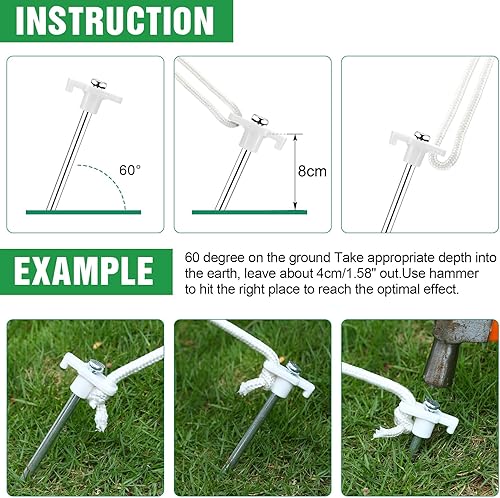 INSTRUCTION

60°

8cm

EXAMPLE

60 degree on the ground Take appropriate depth into the earth, leave about 4cm/1.58" out.Use hammer to hit the right place to reach the optimal effect.