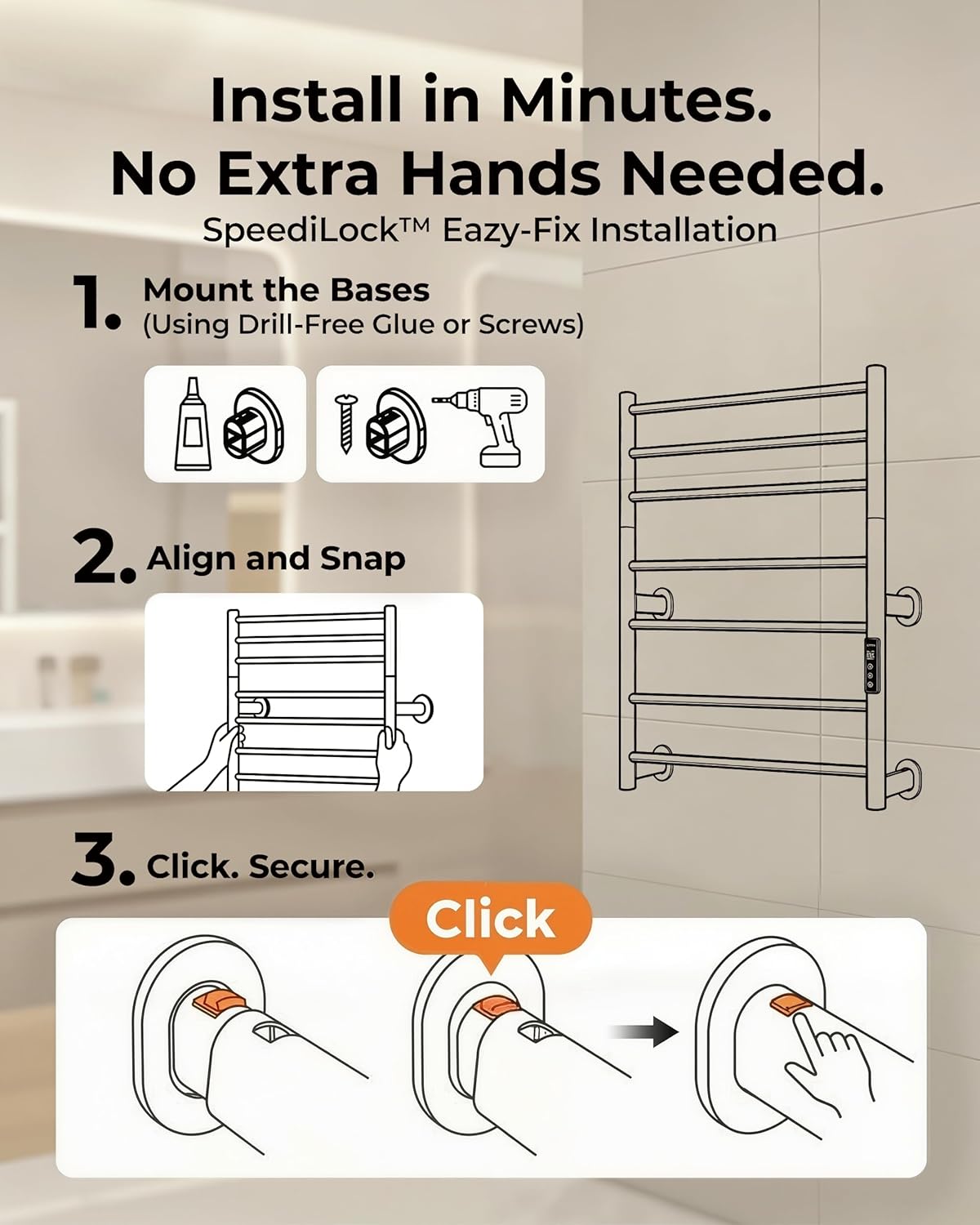 Install in Minutes.
No Extra Hands Needed.
SpeediLock™ Eazy-Fix Installation

1. Mount the Bases
(Using Drill-Free Glue or Screws)

2. Align and Snap

3. Click. Secure.

Click