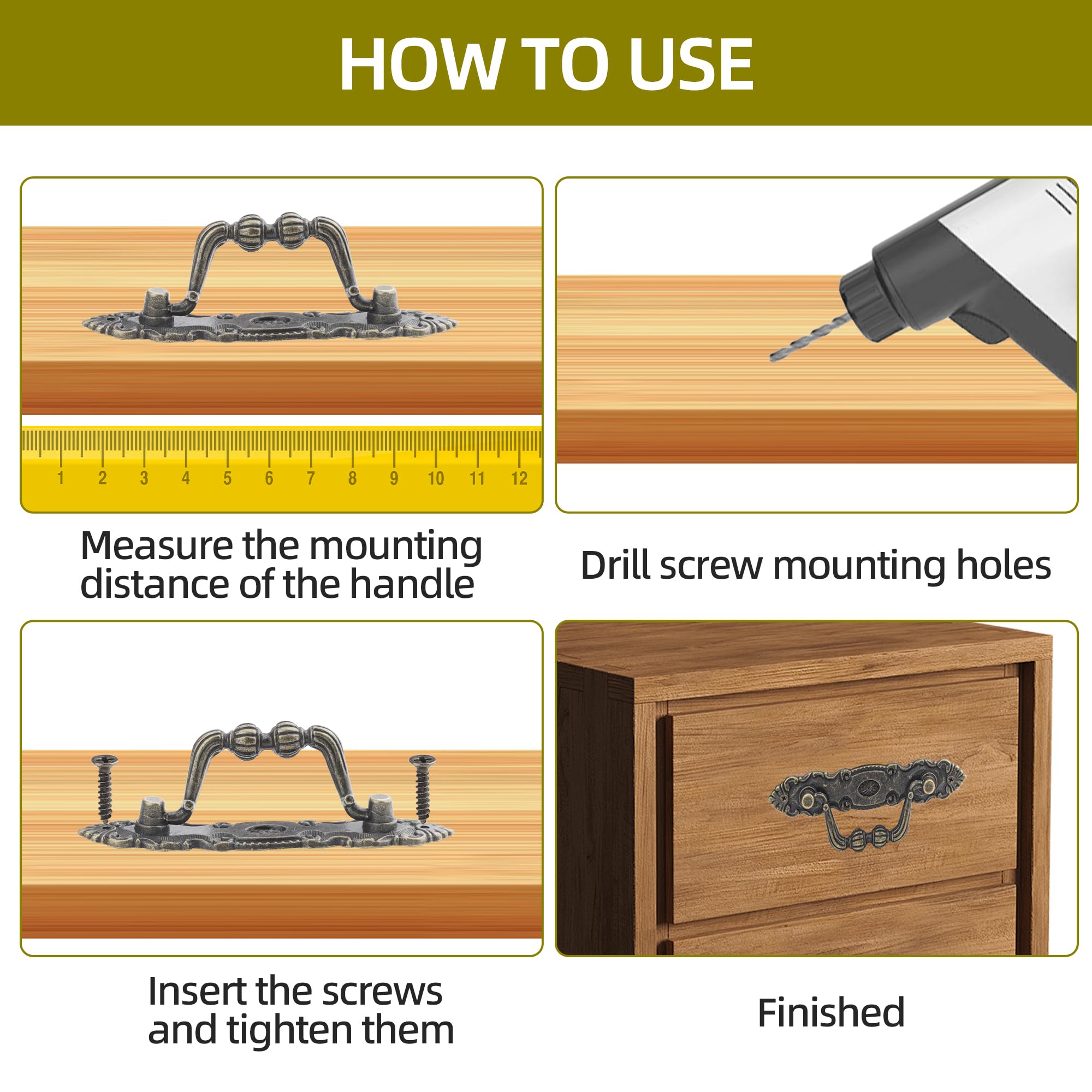 HOW TO USE

1 2 3 4 5 6 7 8 9 10 11 12

Measure the mounting distance of the handle

Drill screw mounting holes

Insert the screws and tighten them

Finished