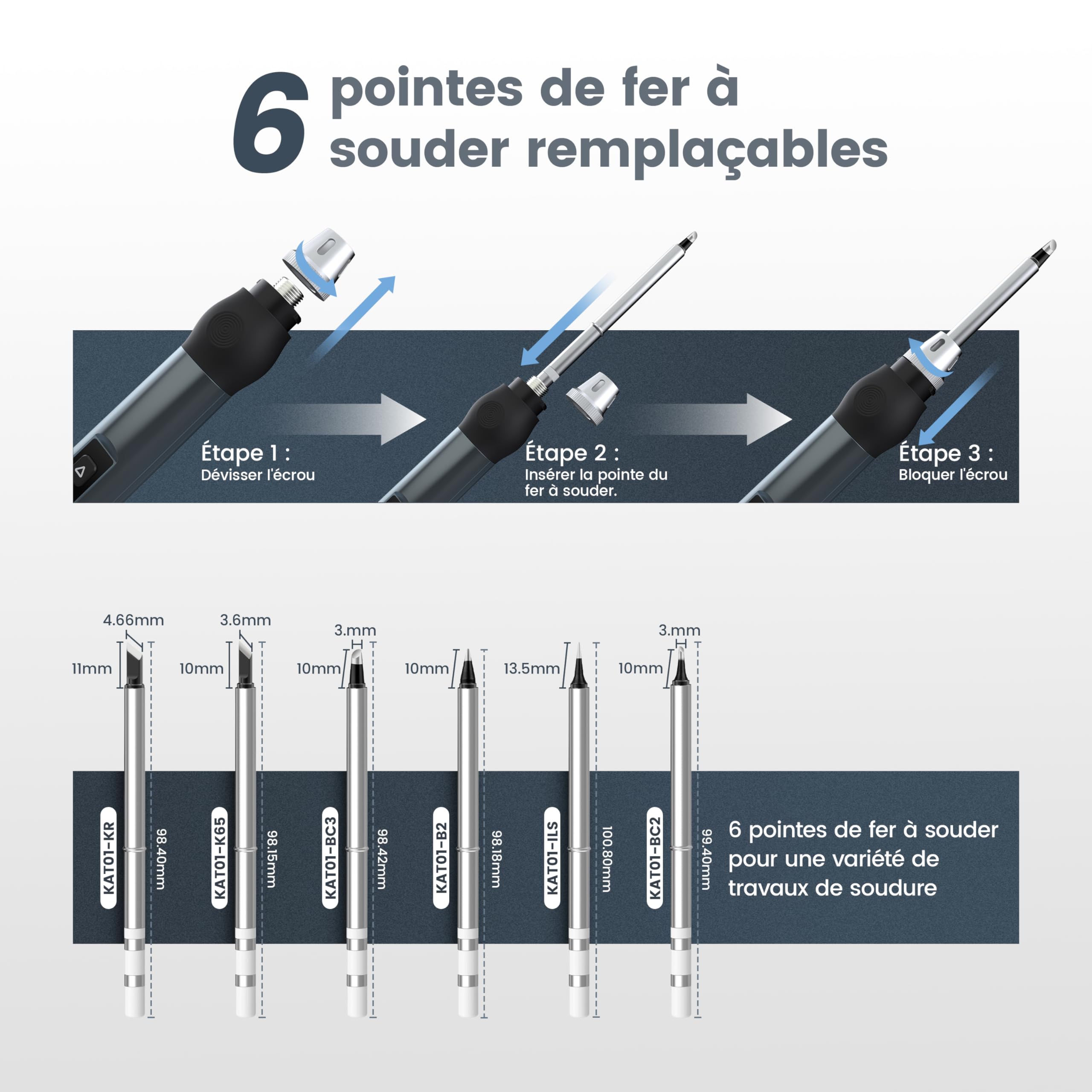 6 pointes de fer à souder remplaçables

Étape 1 :
Dévisser l'écrou

Étape 2 :
Insérer la pointe du fer à souder.

Étape 3 :
Bloquer l'écrou

4.66mm
11mm
KAT01-KR
98.40mm

3.6mm
10mm
KAT01-K65
98.15mm

3.mm
10mm
KAT01-BC3
98.42mm

10mm
KAT01-B2
98.18mm

13.5mm
KAT01-ILS
100.80mm

3.mm
10mm
KAT01-BC2
99.40mm

6 pointes de fer à souder pour une variété de travaux de soudure