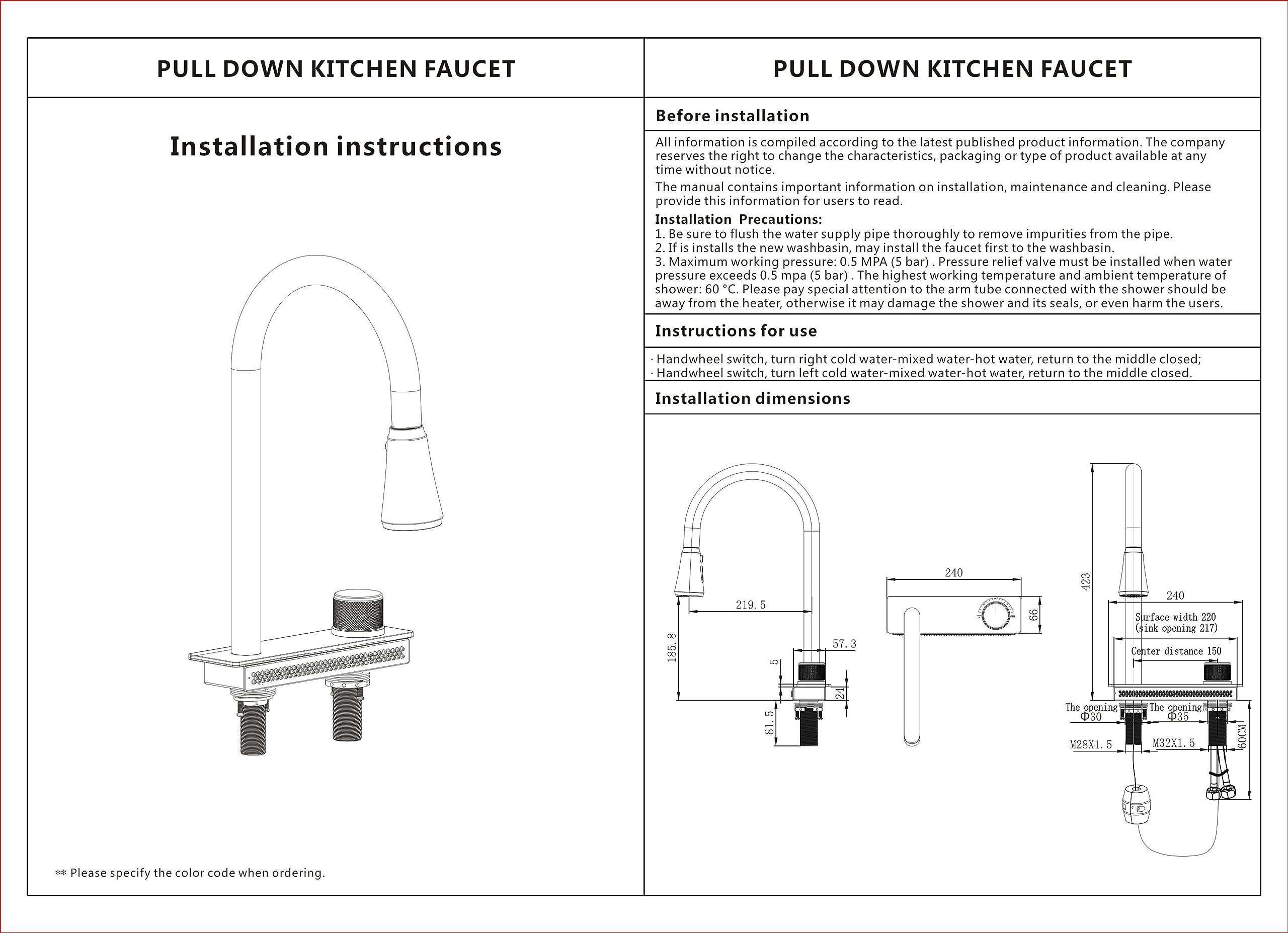 PULL DOWN KITCHEN FAUCET

Installation instructions

** Please specify the color code when ordering.

PULL DOWN KITCHEN FAUCET

Before installation

All information is compiled according to the latest published product information. The company reserves the right to change the characteristics, packaging or type of product available at any time without notice.

The manual contains important information on installation, maintenance and cleaning. Please provide this information for users to read.

Installation Precautions:
1. Be sure to flush the water supply pipe thoroughly to remove impurities from the pipe.
2. If is installs the new washbasin, may install the faucet first to the washbasin.
3. Maximum working pressure: 0.5 MPA (5 bar) . Pressure relief valve must be installed when water pressure exceeds 0.5 mpa (5 bar) . The highest working temperature and ambient temperature of shower: 60 °C. Please pay special attention to the arm tube connected with the shower should be away from the heater, otherwise it may damage the shower and its seals, or even harm the users.

Instructions for use

· Handwheel switch, turn right cold water-mixed water-hot water, return to the middle closed;
· Handwheel switch, turn left cold water-mixed water-hot water, return to the middle closed.

Installation dimensions

219.5
185.8
57.3
5
24
81.5
240
66
423
240
Surface width 220
(sink opening 217)
Center distance 150
The opening
Φ30
The opening
Φ35
M28X1.5
M32X1.5
60CM