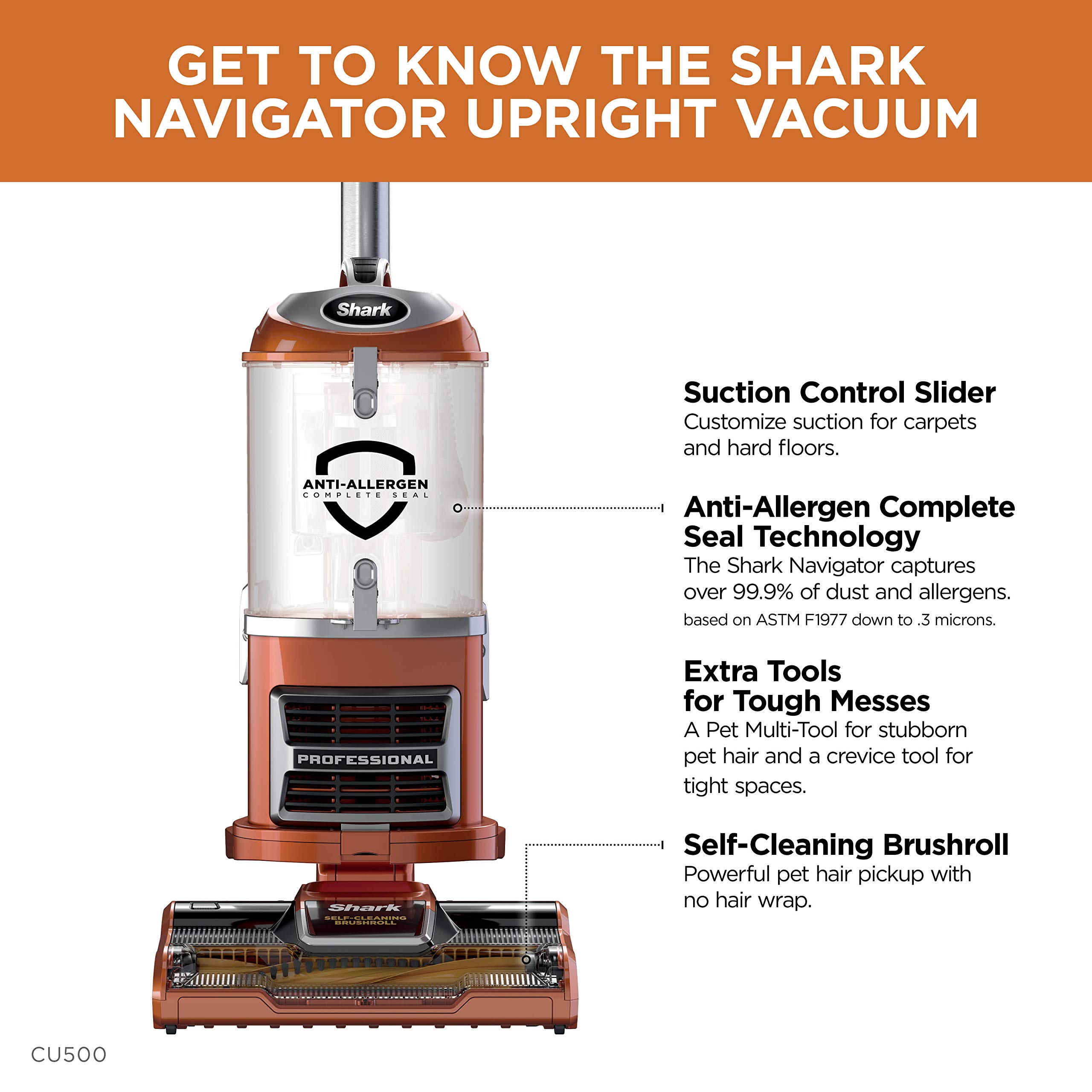 GET TO KNOW THE SHARK NAVIGATOR UPRIGHT VACUUM

Shark

ANTI-ALLERGEN
COMPLETE SEAL

PROFESSIONAL

Shark
SELF-CLEANING BRUSHROLL

Suction Control Slider
Customize suction for carpets and hard floors.

Anti-Allergen Complete Seal Technology
The Shark Navigator captures over 99.9% of dust and allergens.
based on ASTM F1977 down to .3 microns.

Extra Tools for Tough Messes
A Pet Multi-Tool for stubborn pet hair and a crevice tool for tight spaces.

Self-Cleaning Brushroll
Powerful pet hair pickup with no hair wrap.

CU500