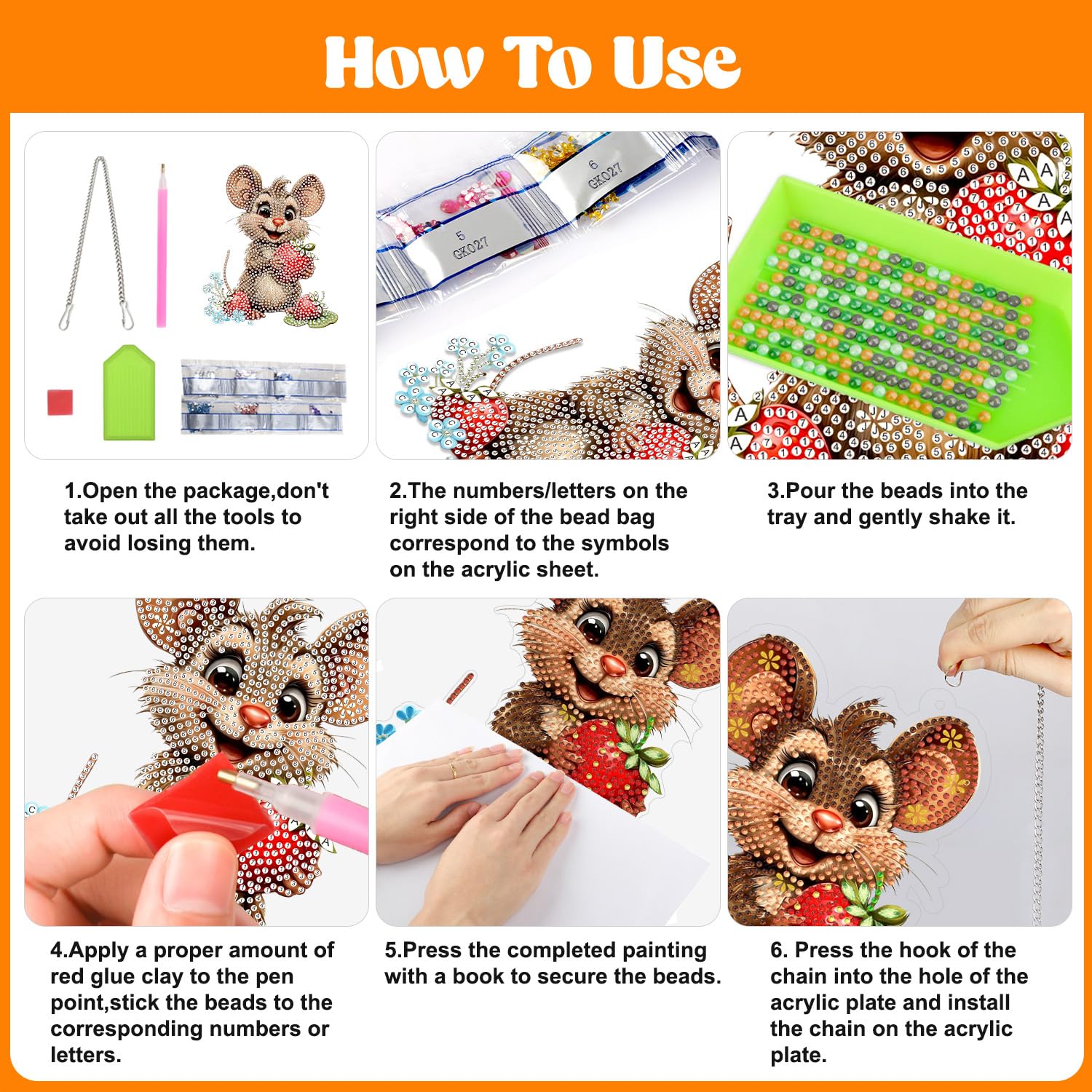 How To Use

5
GK027

6
GK027

1.Open the package,don't take out all the tools to avoid losing them.

2.The numbers/letters on the right side of the bead bag correspond to the symbols on the acrylic sheet.

3.Pour the beads into the tray and gently shake it.

4.Apply a proper amount of red glue clay to the pen point,stick the beads to the corresponding numbers or letters.

5.Press the completed painting with a book to secure the beads.

6. Press the hook of the chain into the hole of the acrylic plate and install the chain on the acrylic plate.