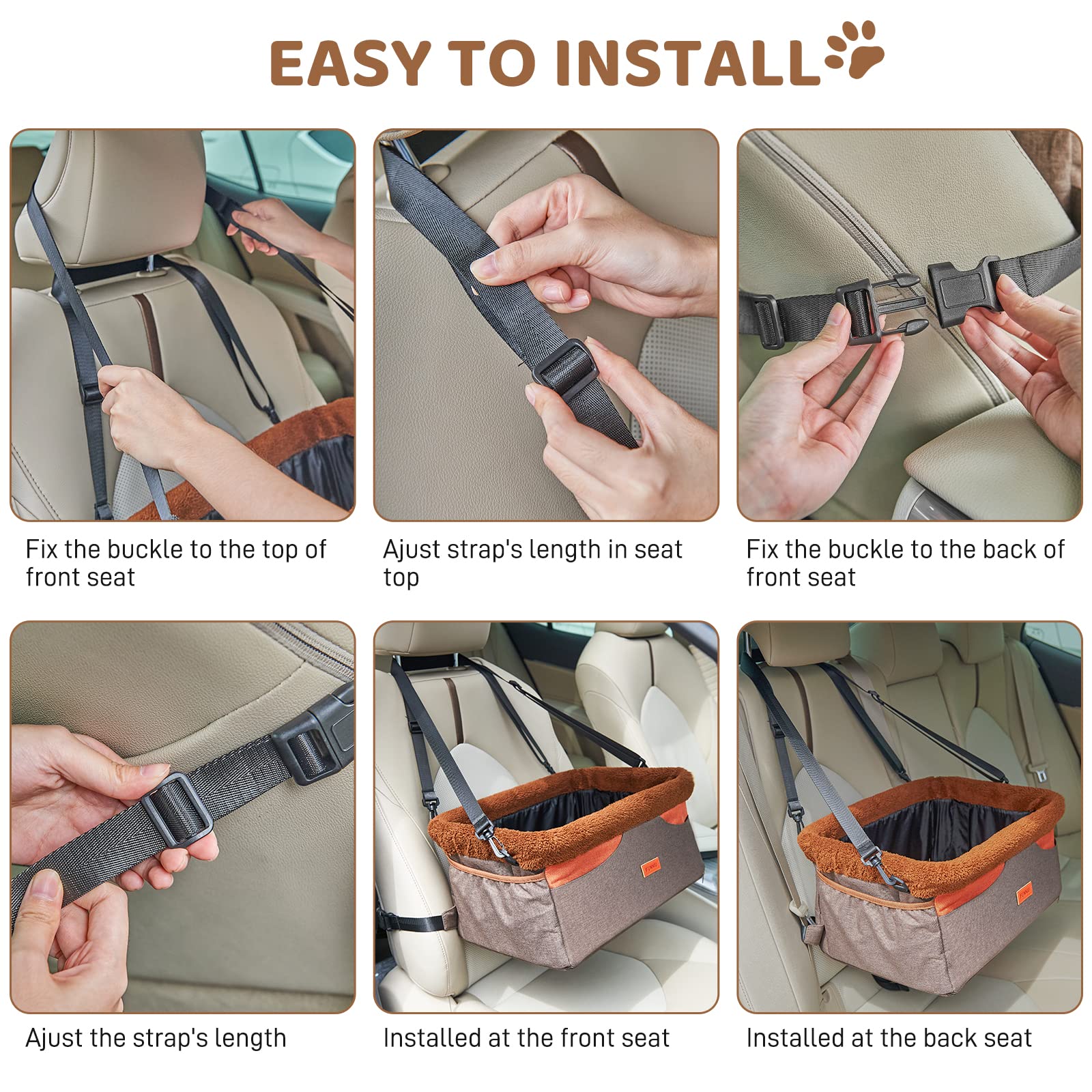 EASY TO INSTALL

Fix the buckle to the top of front seat

Ajust strap's length in seat top

Fix the buckle to the back of front seat

Ajust the strap's length

Installed at the front seat

Installed at the back seat