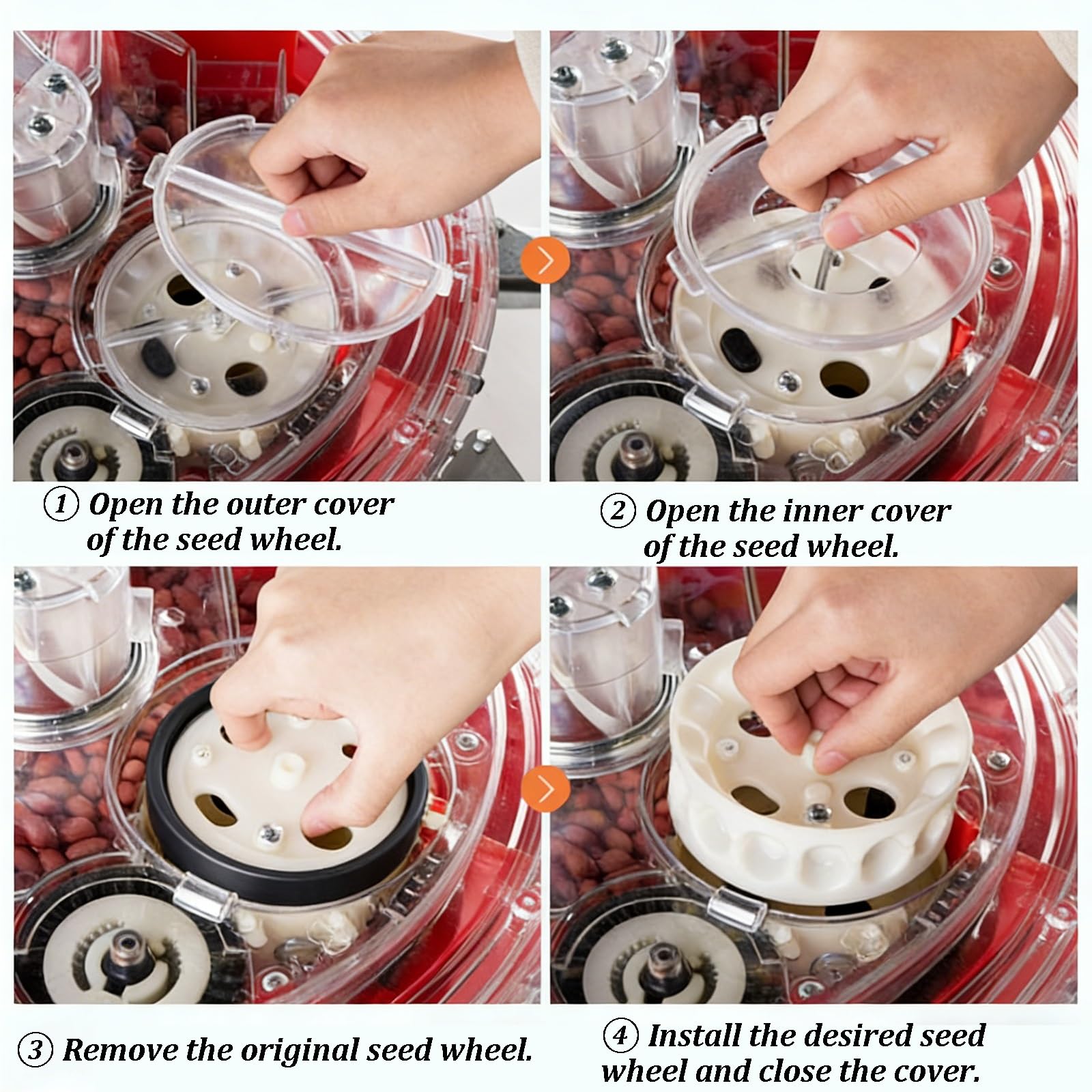 ① Open the outer cover of the seed wheel.

② Open the inner cover of the seed wheel.

③ Remove the original seed wheel.

④ Install the desired seed wheel and close the cover.