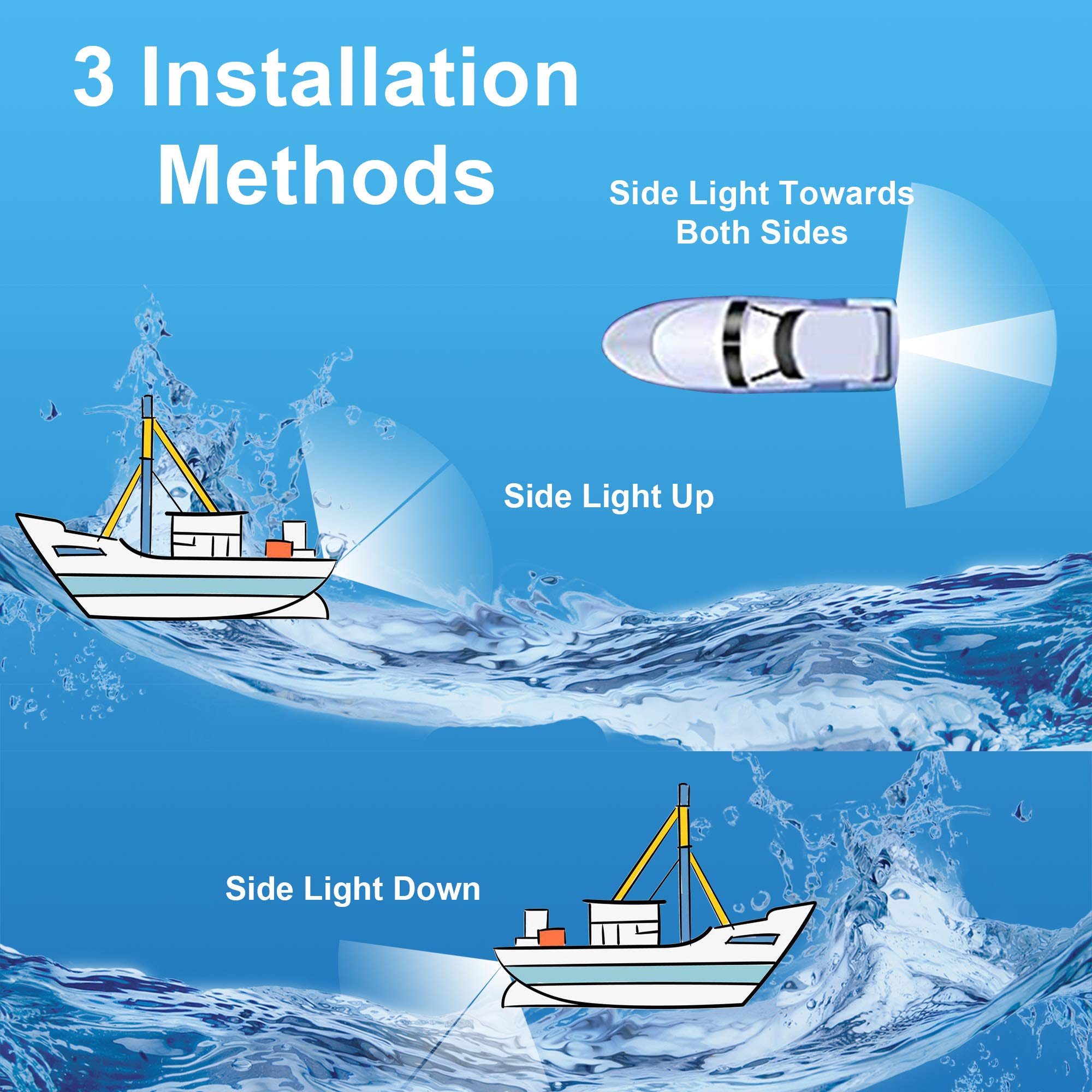 3 Installation Methods

Side Light Towards Both Sides

Side Light Up

Side Light Down