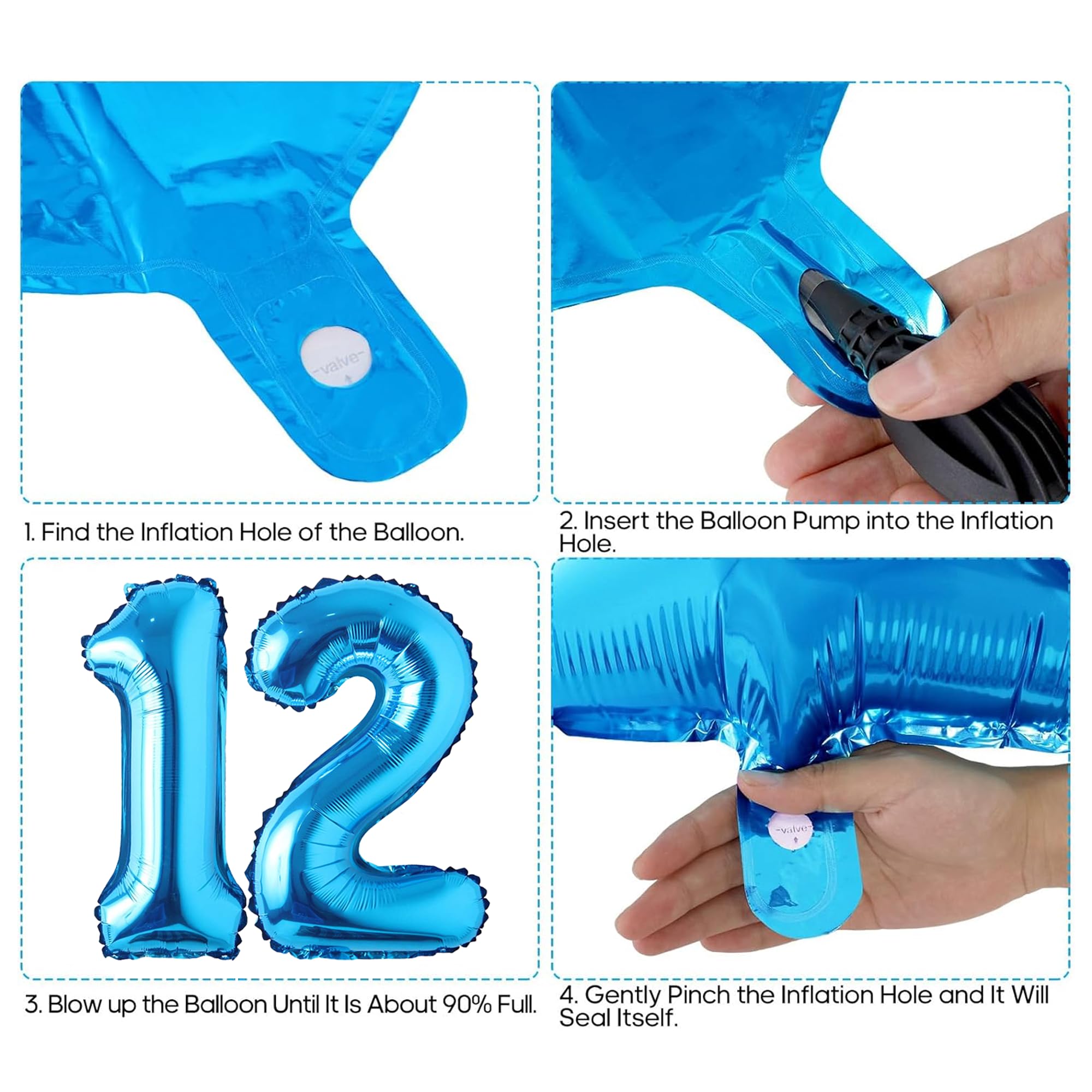 -valve-

1. Find the Inflation Hole of the Balloon.

2. Insert the Balloon Pump into the Inflation Hole.

12

3. Blow up the Balloon Until It Is About 90% Full.

-valve-

4. Gently Pinch the Inflation Hole and It Will Seal Itself.