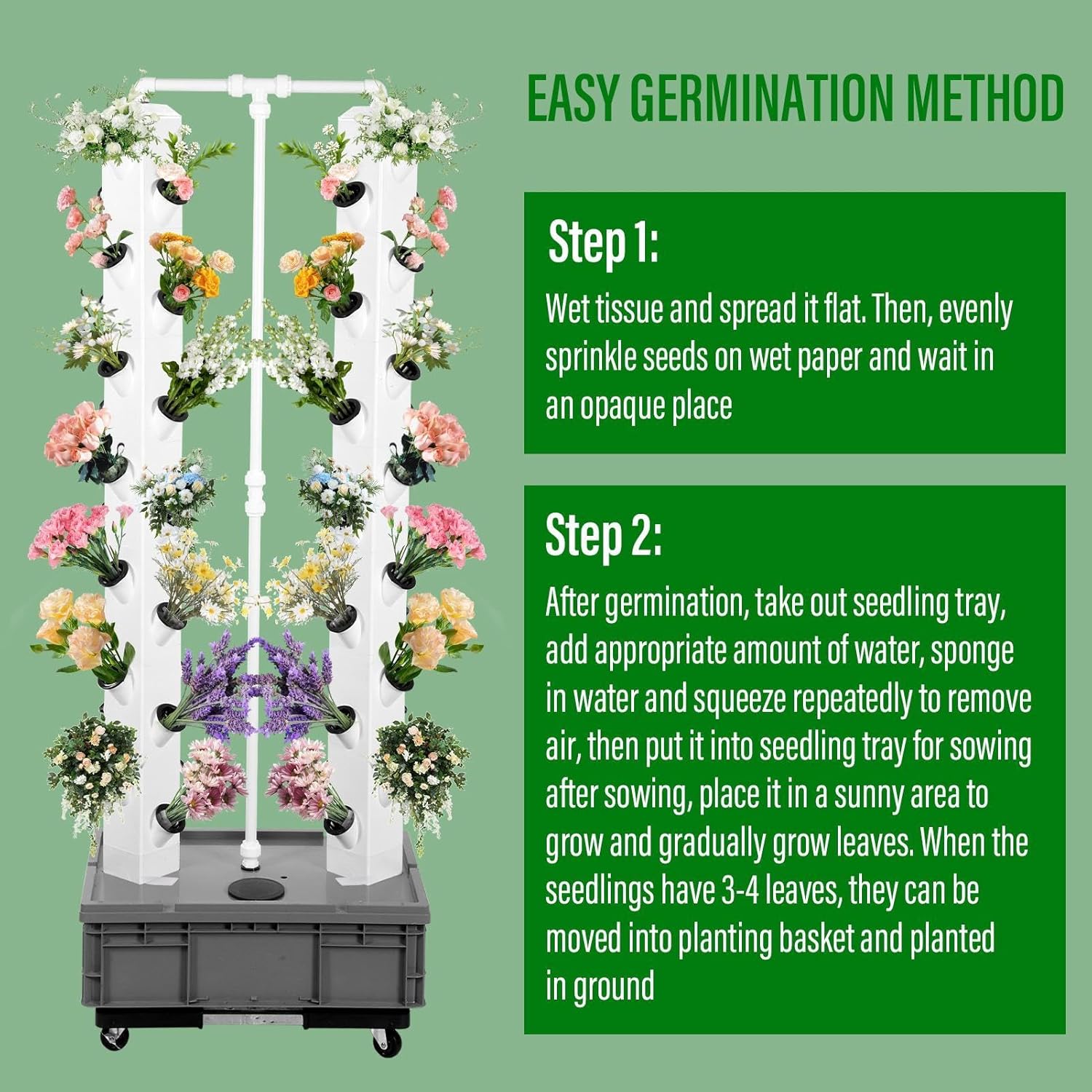 EASY GERMINATION METHOD

Step 1:

Wet tissue and spread it flat. Then, evenly sprinkle seeds on wet paper and wait in an opaque place

Step 2:

After germination, take out seedling tray, add appropriate amount of water, sponge in water and squeeze repeatedly to remove air, then put it into seedling tray for sowing after sowing, place it in a sunny area to grow and gradually grow leaves. When the seedlings have 3-4 leaves, they can be moved into planting basket and planted in ground