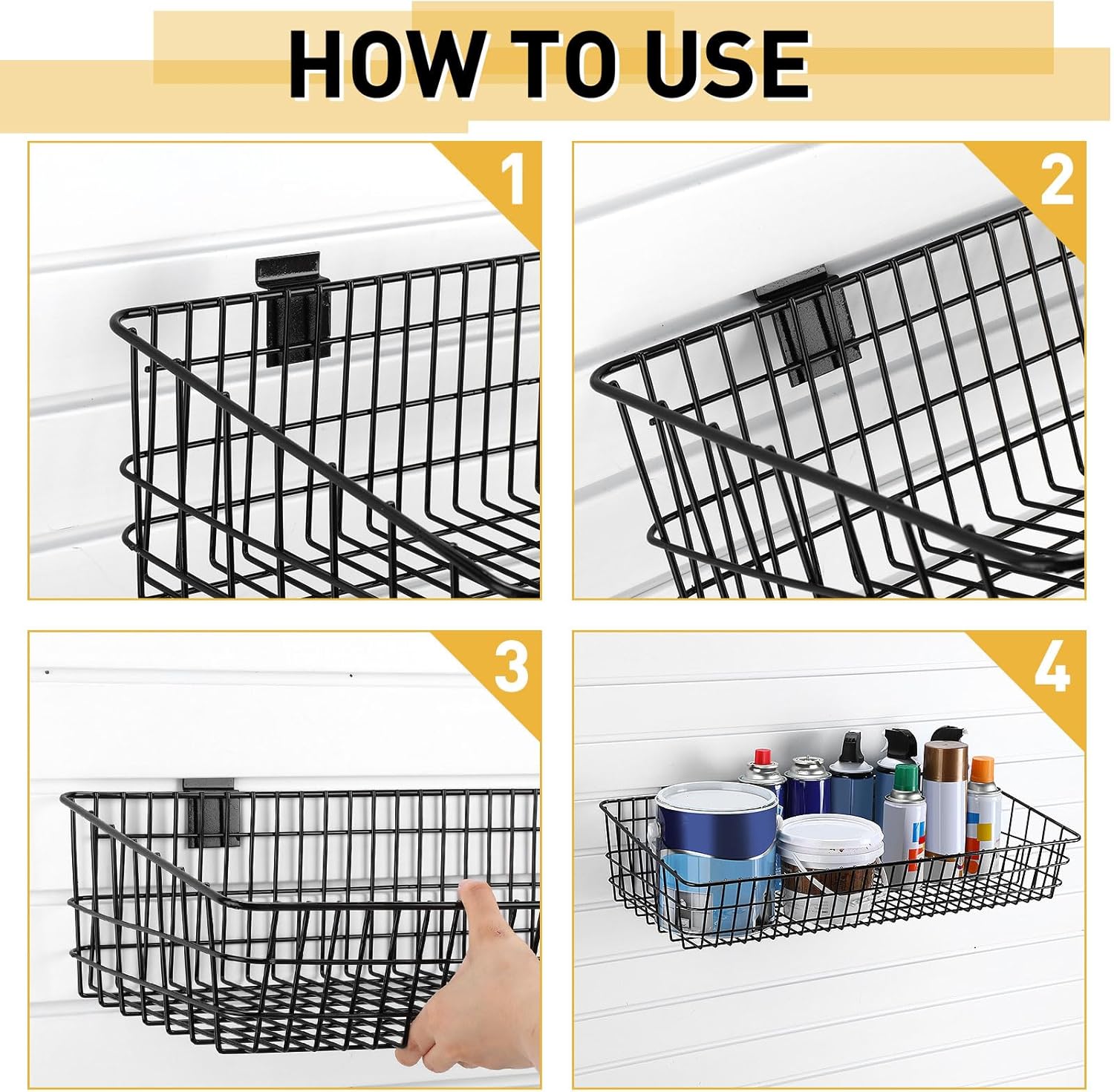 HOW TO USE

1

2

3

4