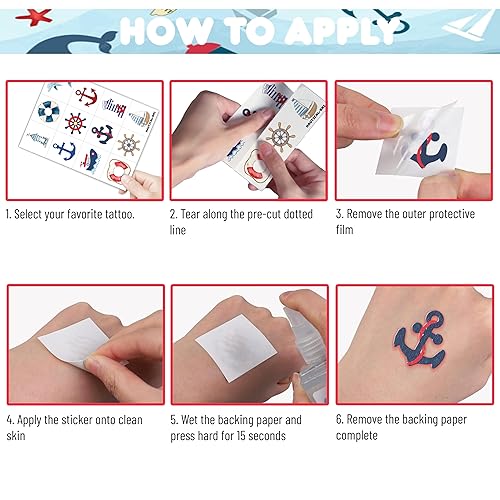 HOW TO APPLY

1. Select your favorite tattoo.

2. Tear along the pre-cut dotted line

3. Remove the outer protective film

4. Apply the sticker onto clean skin

5. Wet the backing paper and press hard for 15 seconds

6. Remove the backing paper complete