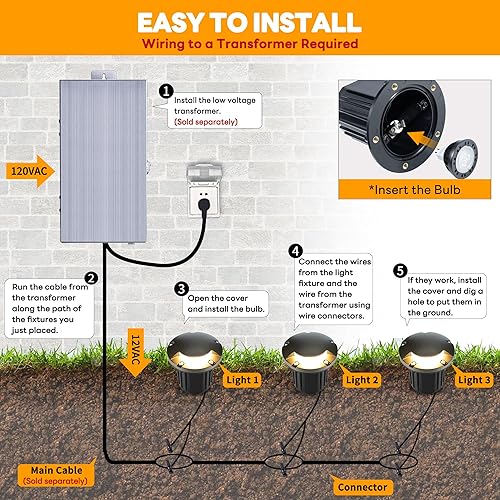 EASY TO INSTALL
Wiring to a Transformer Required

1
Install the low voltage transformer.
(Sold separately)

*Insert the Bulb

120VAC

2
Run the cable from the transformer along the path of the fixtures you just placed.

3
Open the cover and install the bulb.

4
Connect the wires from the light fixture and the wire from the transformer using wire connectors.

5
If they work, install the cover and dig a hole to put them in the ground.

12VAC

Light 1

Light 2

Light 3

Main Cable
(Sold separately)

Connector