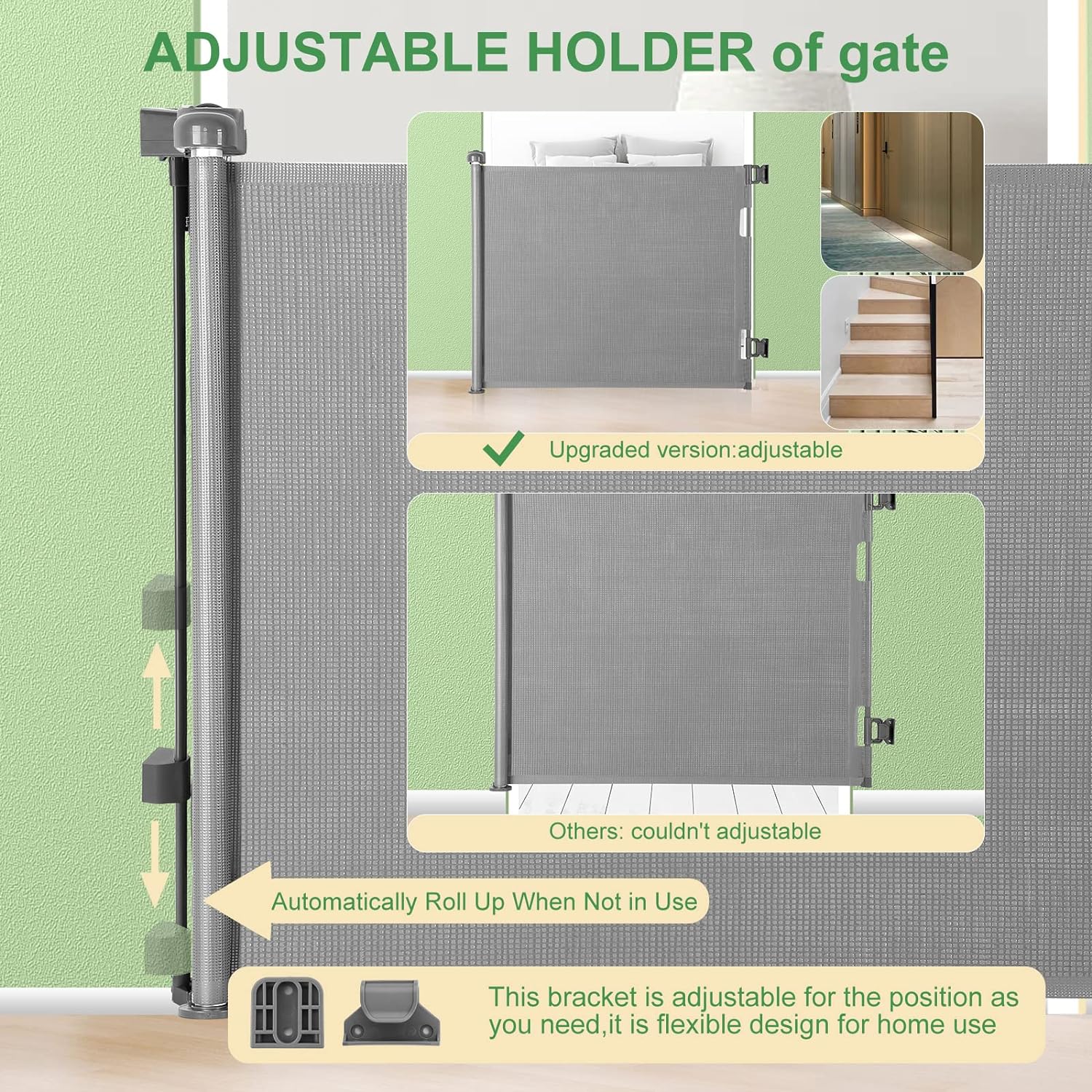 ADJUSTABLE HOLDER of gate

Upgraded version:adjustable

Others: couldn't adjustable

Automatically Roll Up When Not in Use

This bracket is adjustable for the position as you need,it is flexible design for home use