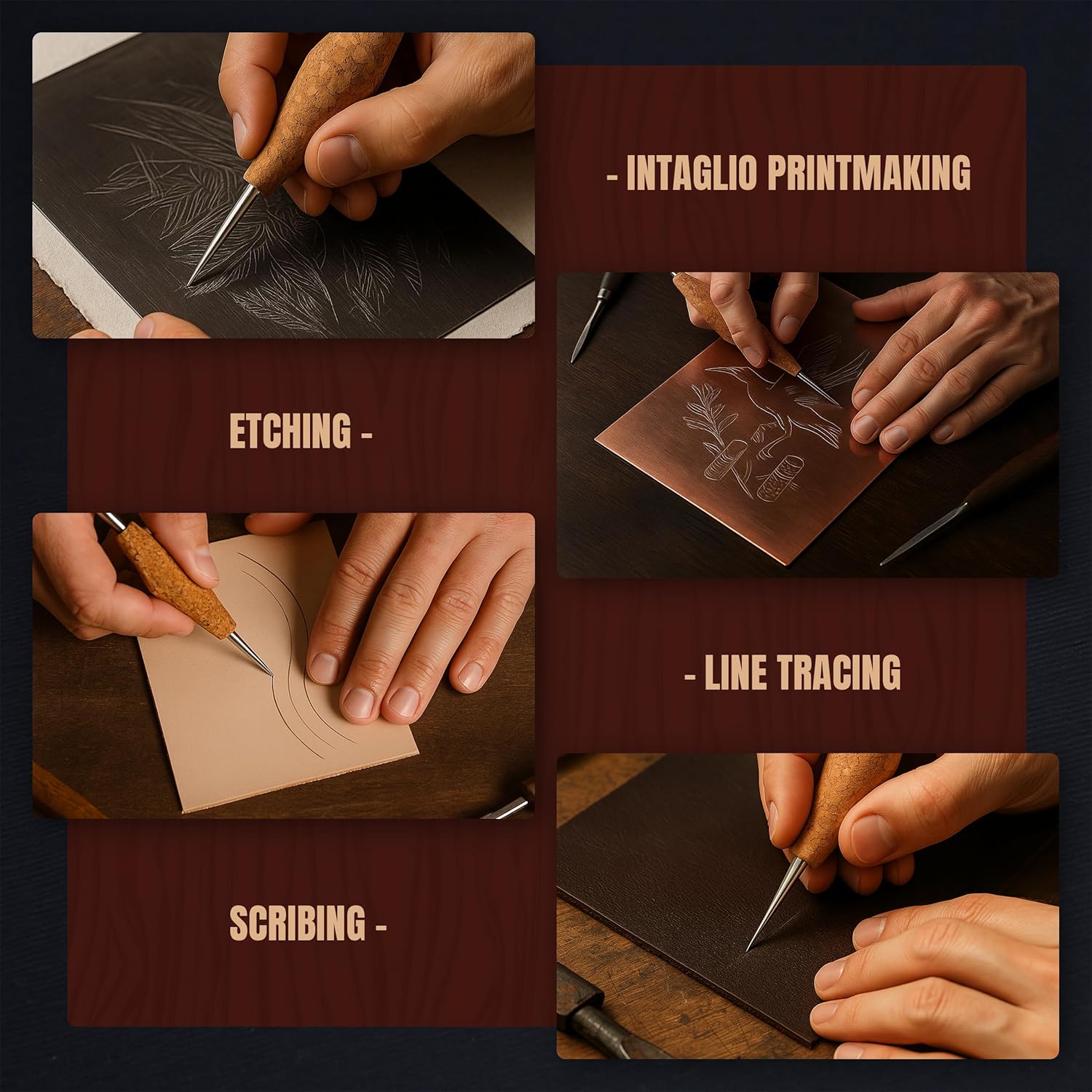 - INTAGLIO PRINTMAKING

ETCHING -

- LINE TRACING

SCRIBING -