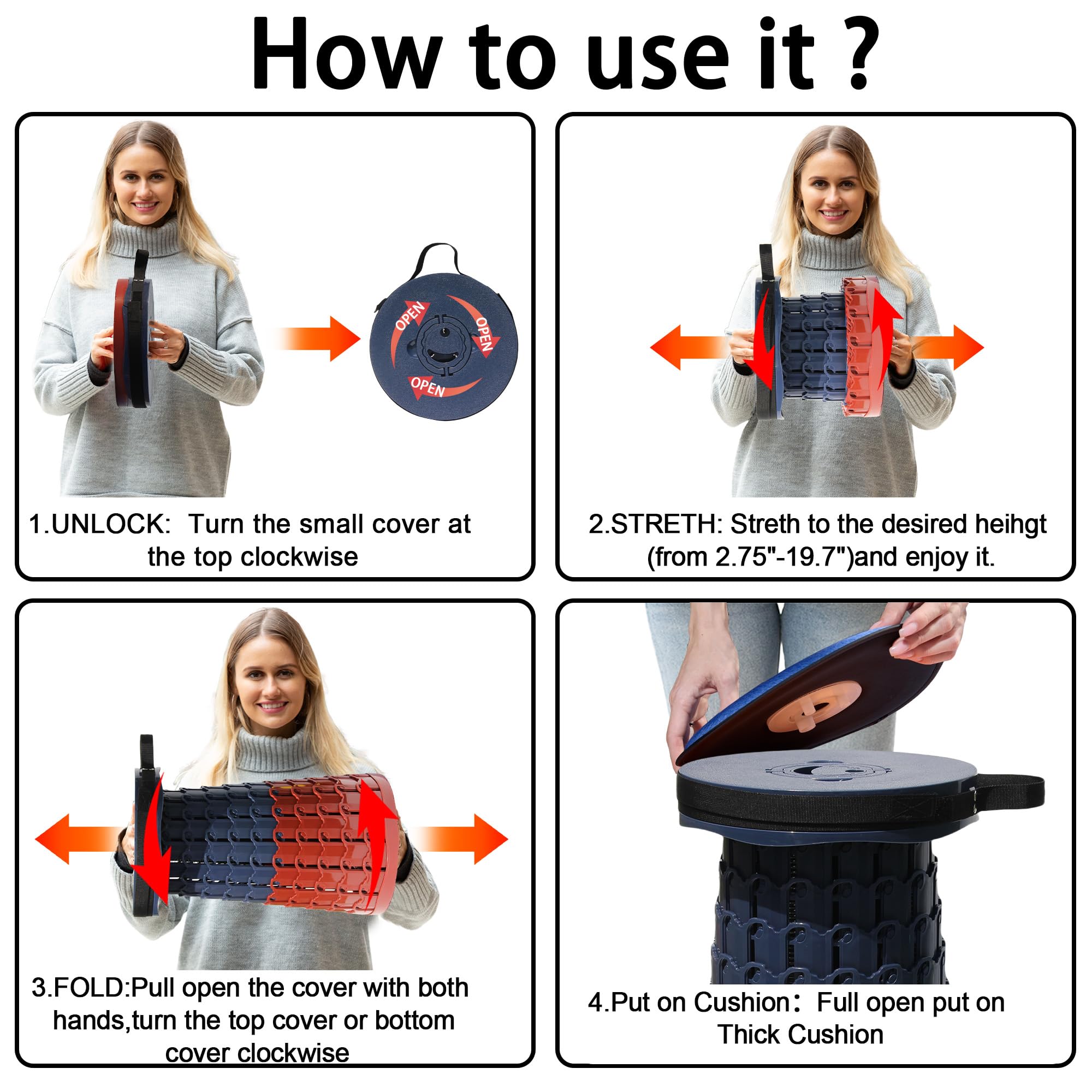 How to use it ?

OPEN
OPEN
OPEN

1.UNLOCK: Turn the small cover at the top clockwise

2.STRETH: Streth to the desired heihgt (from 2.75"-19.7")and enjoy it.

3.FOLD:Pull open the cover with both hands,turn the top cover or bottom cover clockwise

4.Put on Cushion: Full open put on Thick Cushion