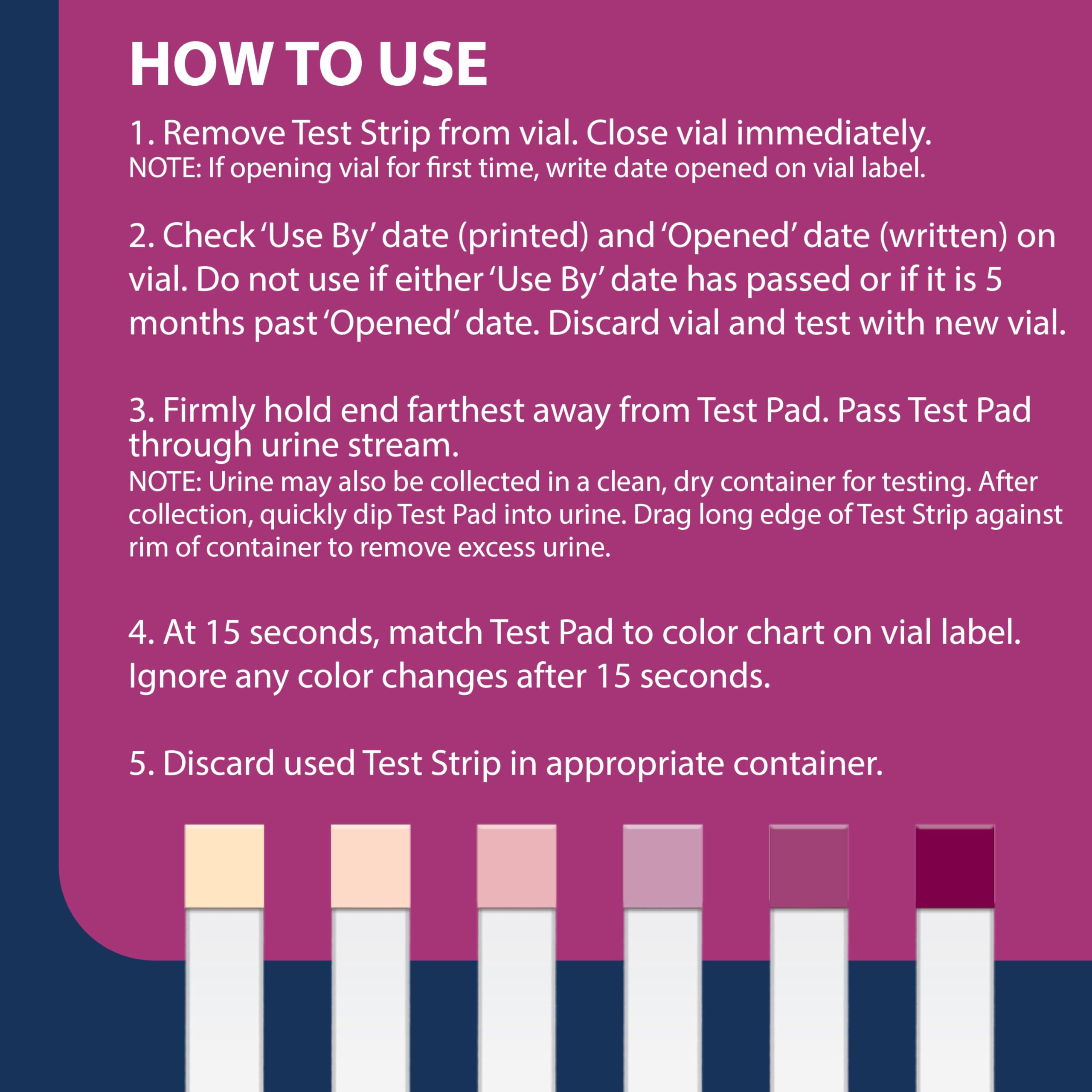 HOW TO USE

1. Remove Test Strip from vial. Close vial immediately.
NOTE: If opening vial for first time, write date opened on vial label.

2. Check 'Use By' date (printed) and 'Opened' date (written) on vial. Do not use if either 'Use By' date has passed or if it is 5 months past 'Opened' date. Discard vial and test with new vial.

3. Firmly hold end farthest away from Test Pad. Pass Test Pad through urine stream.
NOTE: Urine may also be collected in a clean, dry container for testing. After collection, quickly dip Test Pad into urine. Drag long edge of Test Strip against rim of container to remove excess urine.

4. At 15 seconds, match Test Pad to color chart on vial label. Ignore any color changes after 15 seconds.

5. Discard used Test Strip in appropriate container.