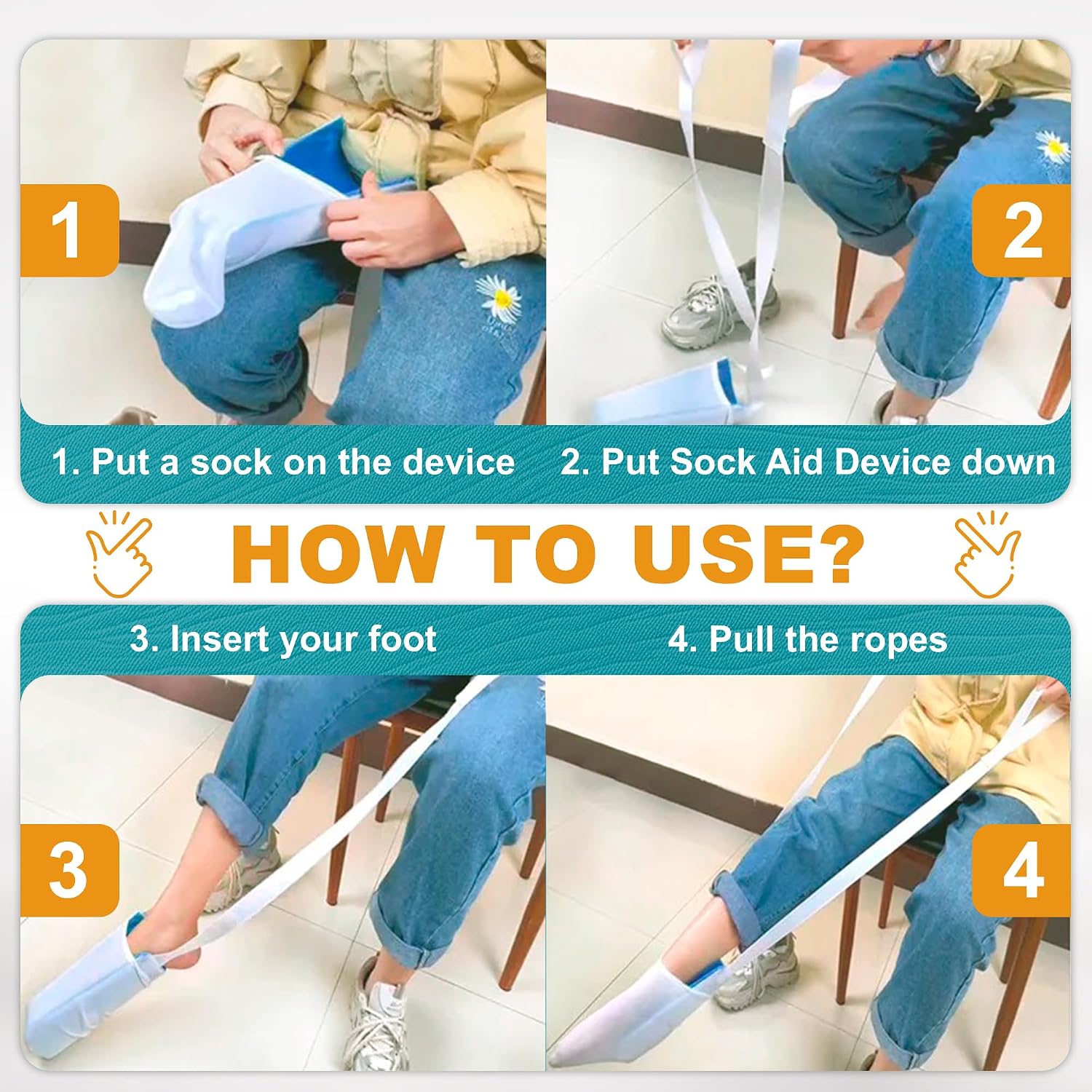 1

2

1. Put a sock on the device

2. Put Sock Aid Device down

HOW TO USE?

3. Insert your foot

4. Pull the ropes

3

4