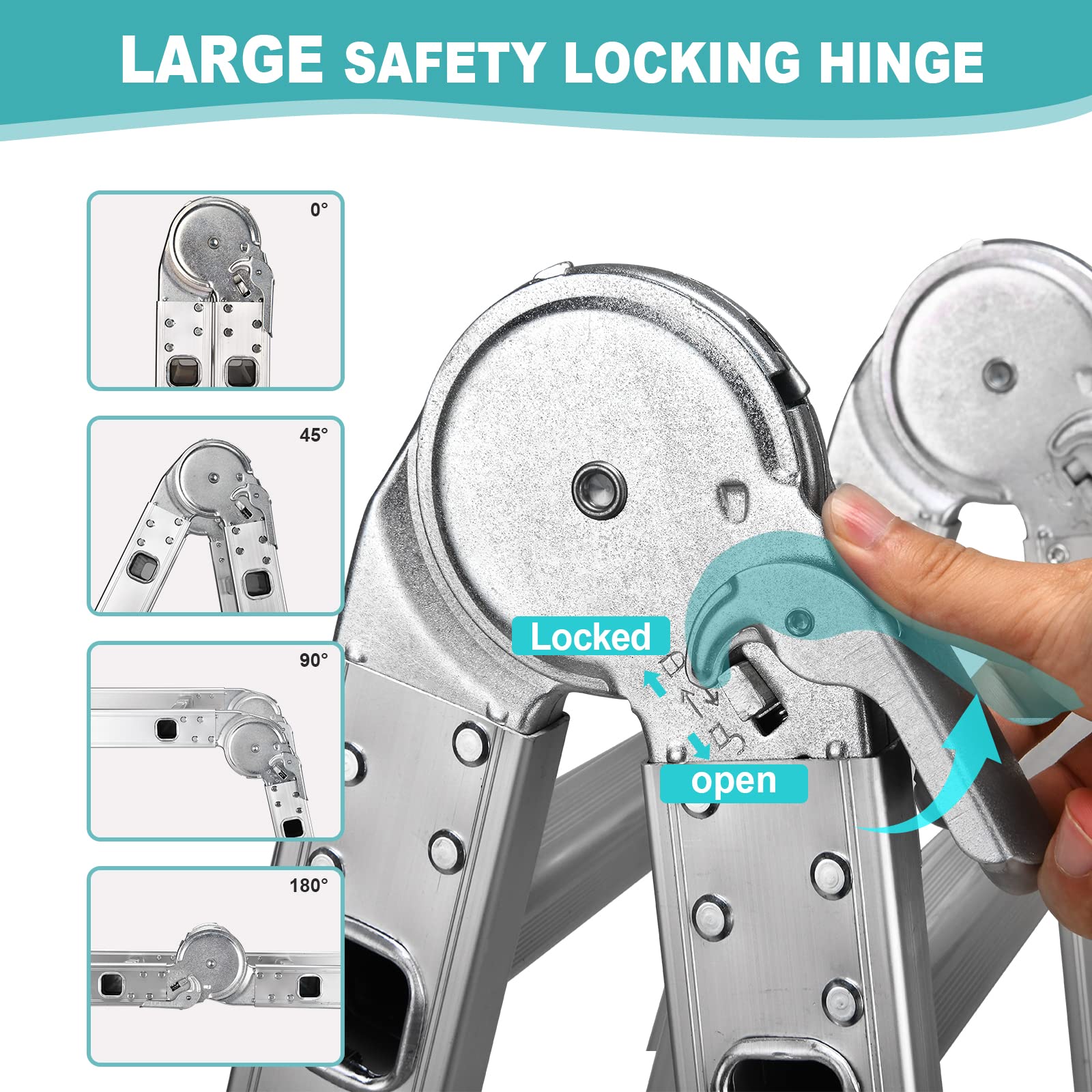 LARGE SAFETY LOCKING HINGE

0°

45°

90°

180°

Locked

open