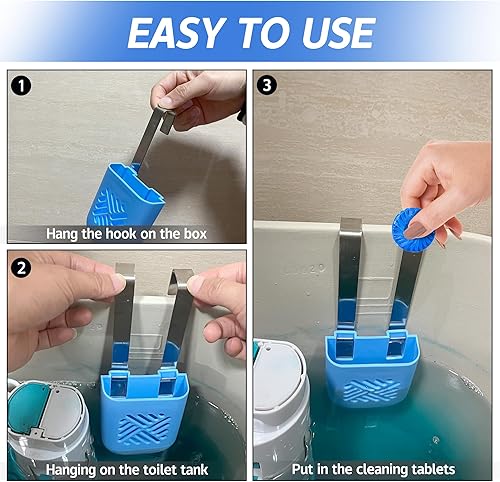 EASY TO USE

1

Hang the hook on the box

2

Hanging on the toilet tank

3

Put in the cleaning tablets