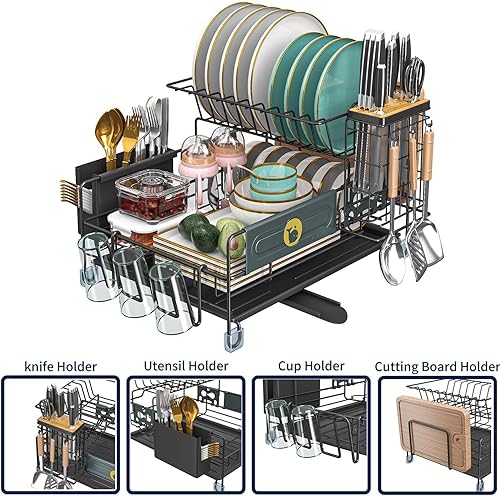 knife Holder

Utensil Holder

Cup Holder

Cutting Board Holder