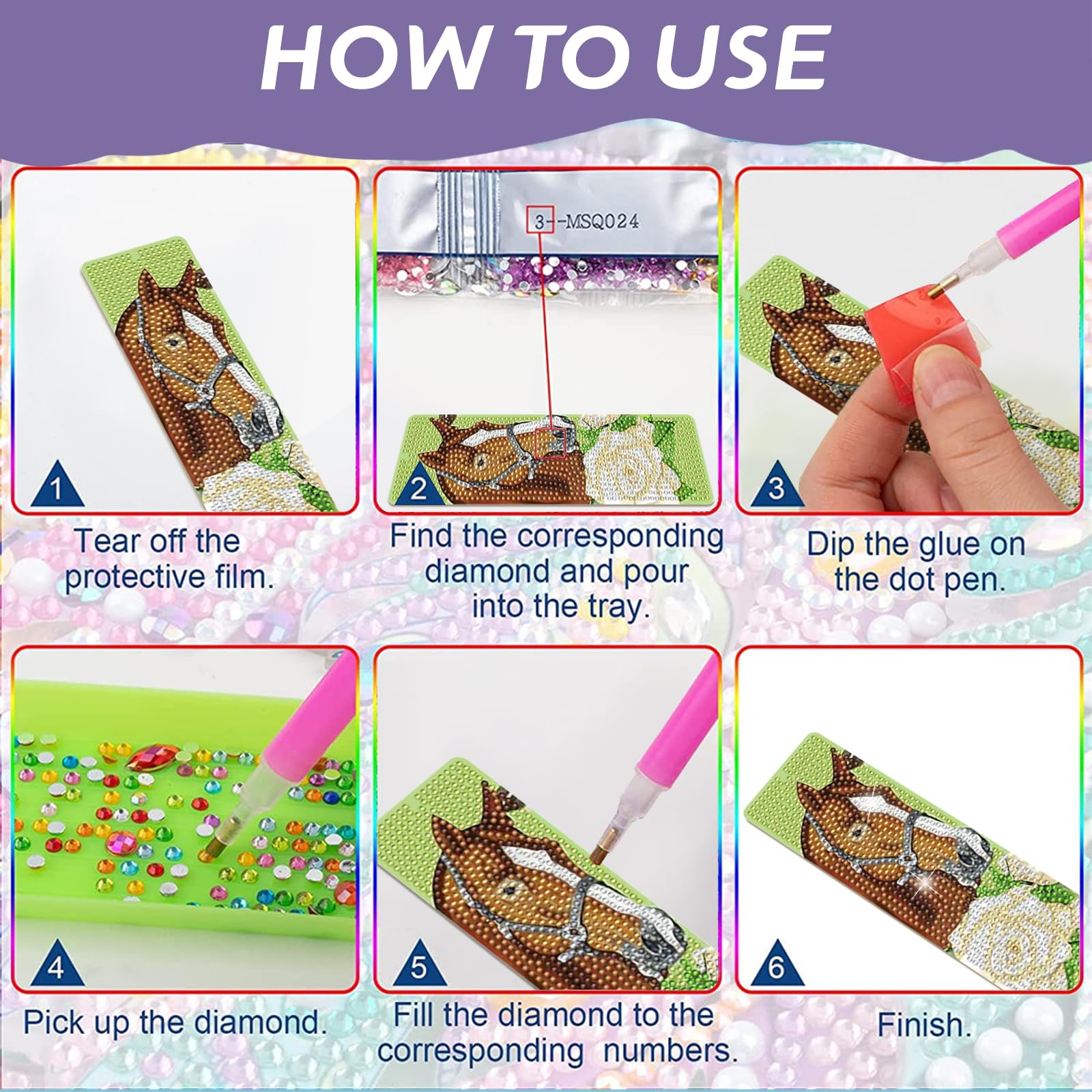 HOW TO USE

3--MSQ024

1
Tear off the protective film.

2
Find the corresponding diamond and pour into the tray.

3
Dip the glue on the dot pen.

4
Pick up the diamond.

5
Fill the diamond to the corresponding numbers.

6
Finish.