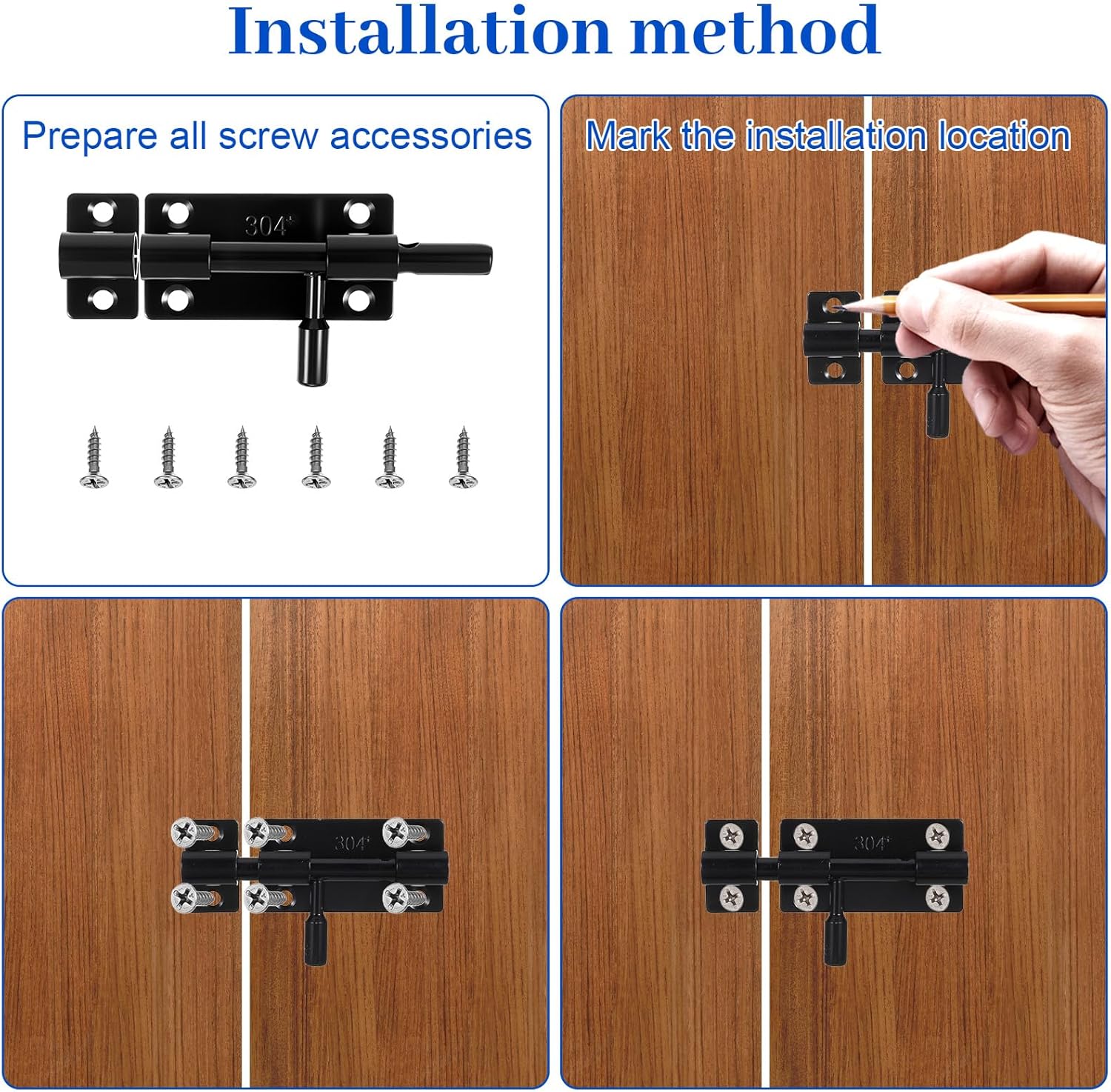 Installation method

Prepare all screw accessories

304

Mark the installation location

304

304