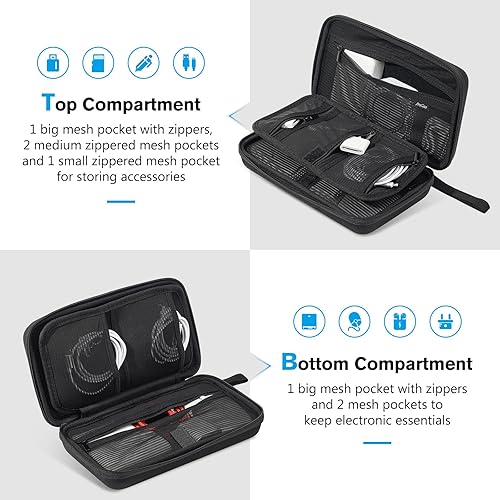 Top Compartment

1 big mesh pocket with zippers, 2 medium zippered mesh pockets and 1 small zippered mesh pocket for storing accessories

Bottom Compartment

1 big mesh pocket with zippers and 2 mesh pockets to keep electronic essentials