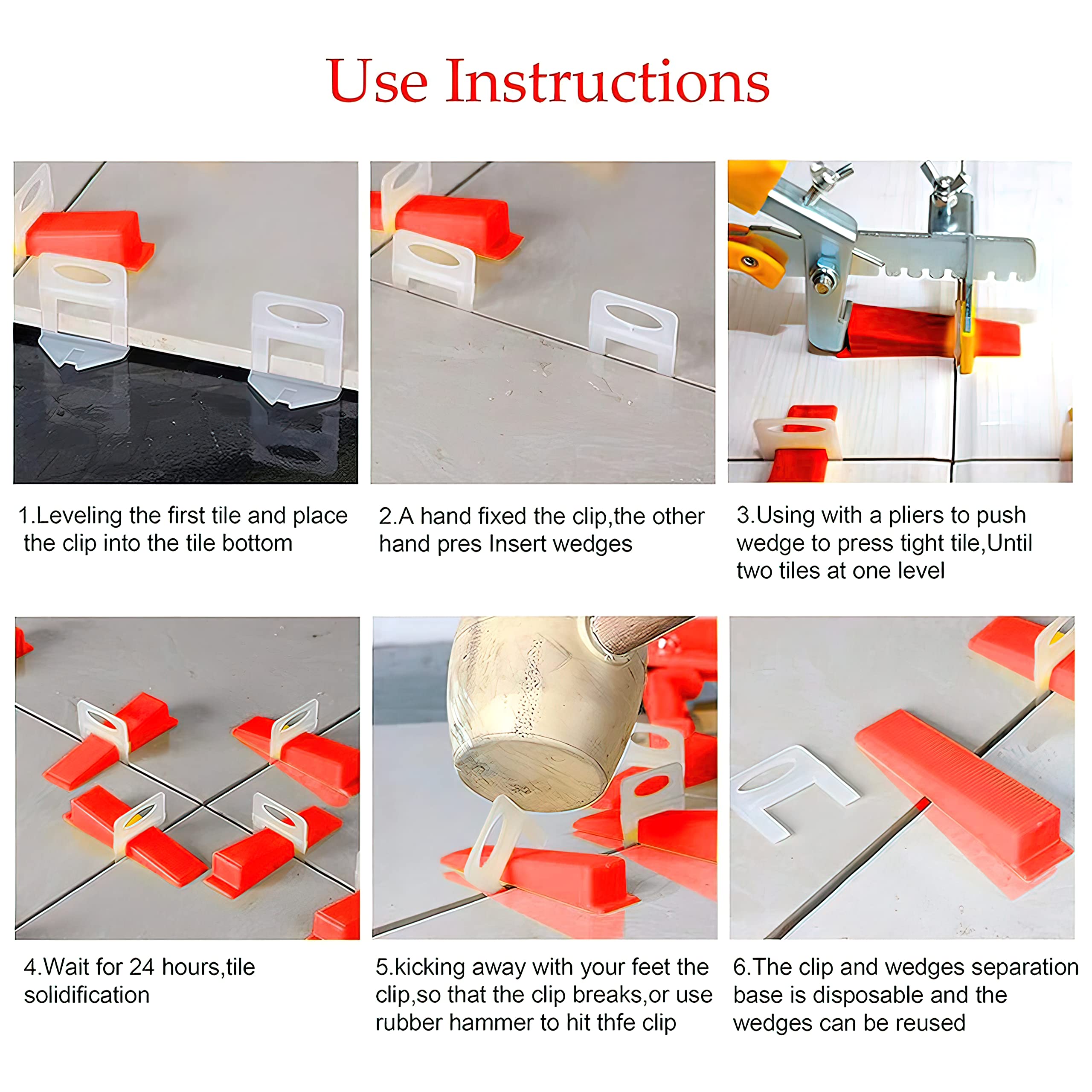 Use Instructions

1.Leveling the first tile and place the clip into the tile bottom

2.A hand fixed the clip,the other hand pres Insert wedges

3.Using with a pliers to push wedge to press tight tile,Until two tiles at one level

4.Wait for 24 hours,tile solidification

5.kicking away with your feet the clip,so that the clip breaks,or use rubber hammer to hit thfe clip

6.The clip and wedges separation base is disposable and the wedges can be reused