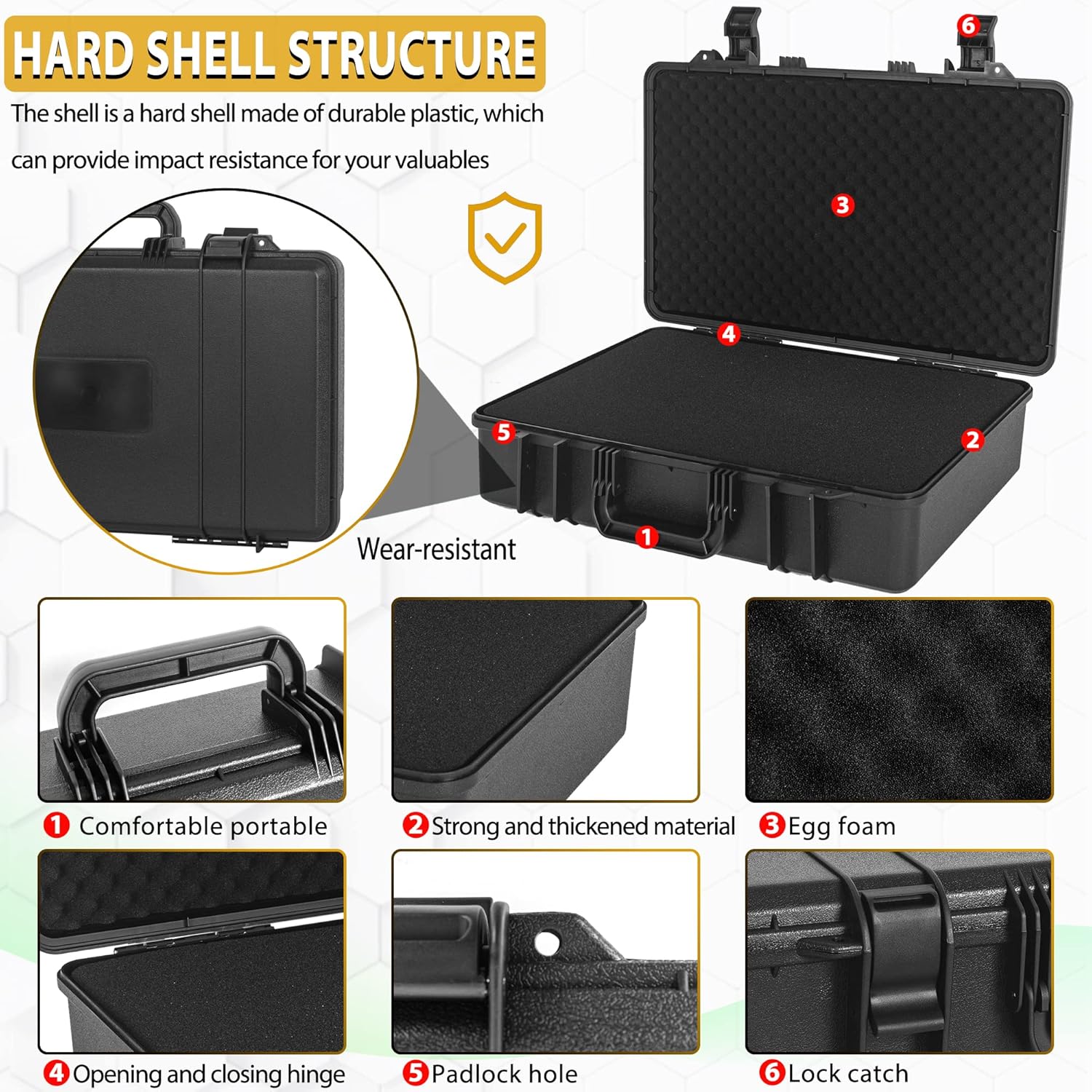 HARD SHELL STRUCTURE

The shell is a hard shell made of durable plastic, which can provide impact resistance for your valuables

6

3

4

5

2

1

Wear-resistant

1 Comfortable portable

2 Strong and thickened material

3 Egg foam

4 Opening and closing hinge

5 Padlock hole

6 Lock catch