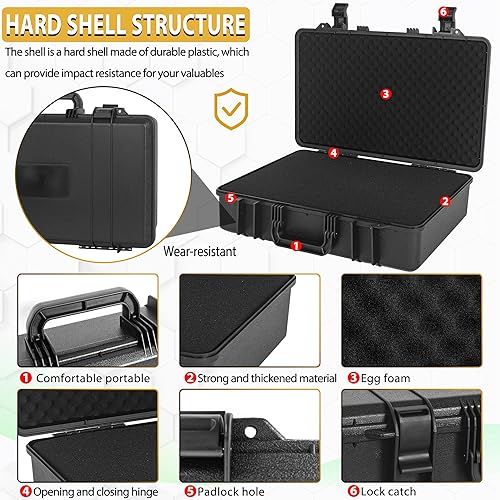 HARD SHELL STRUCTURE

The shell is a hard shell made of durable plastic, which can provide impact resistance for your valuables

6

3

4

5

2

1

Wear-resistant

1 Comfortable portable

2 Strong and thickened material

3 Egg foam

4 Opening and closing hinge

5 Padlock hole

6 Lock catch