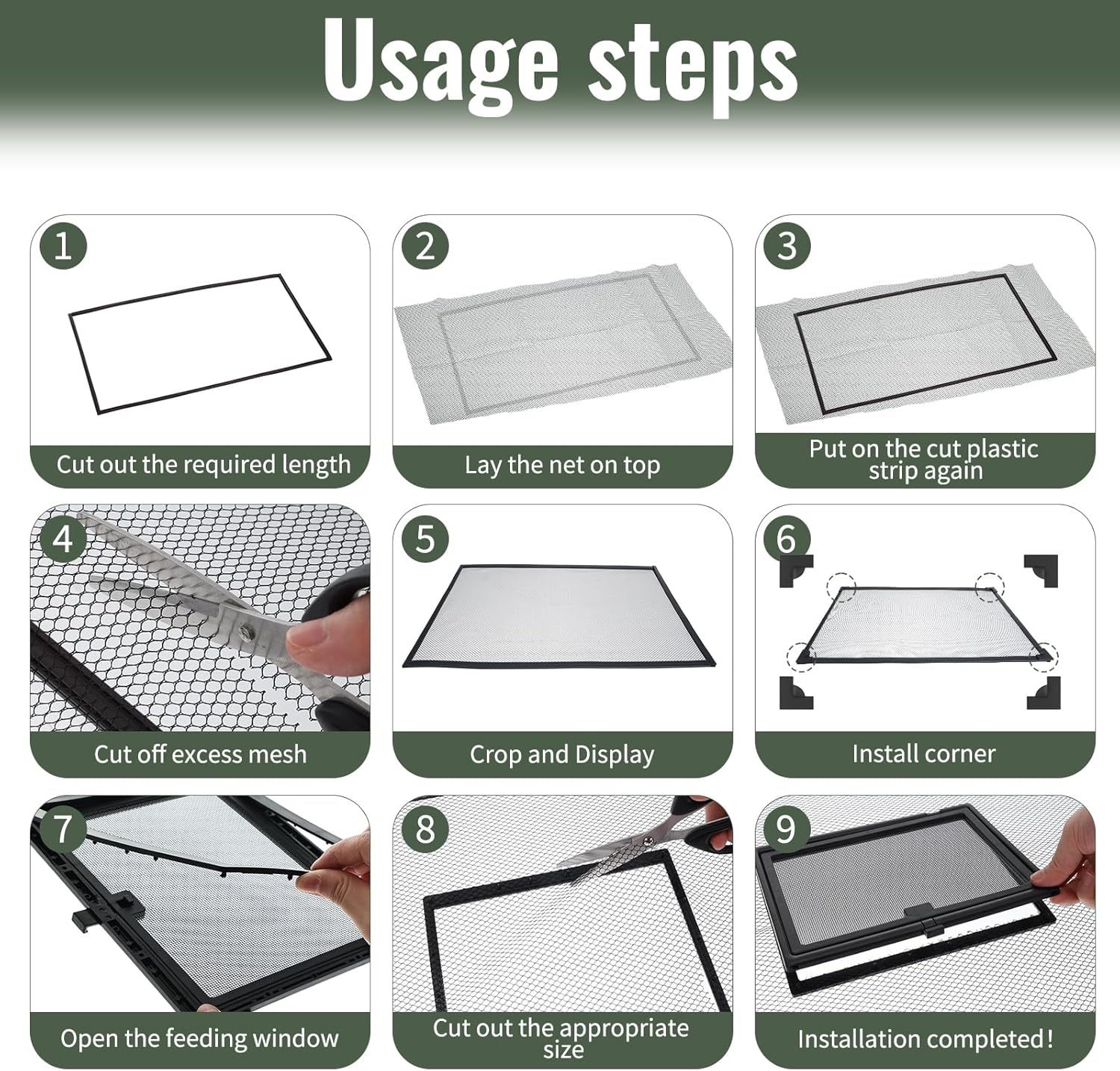 Usage steps

1
Cut out the required length

2
Lay the net on top

3
Put on the cut plastic strip again

4
Cut off excess mesh

5
Crop and Display

6
Install corner

7
Open the feeding window

8
Cut out the appropriate size

9
Installation completed!