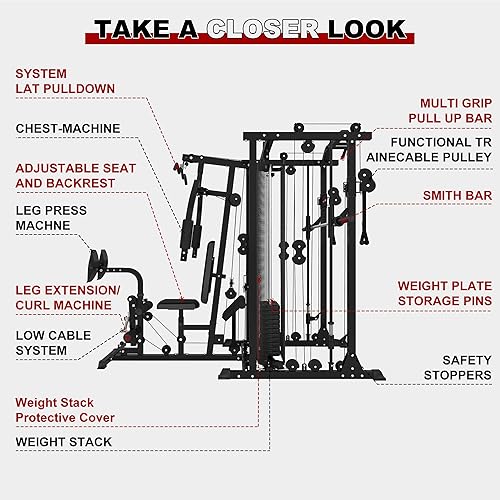 TAKE A CLOSER LOOK

SYSTEM LAT PULLDOWN

CHEST-MACHINE

ADJUSTABLE SEAT AND BACKREST

LEG PRESS MACHNE

LEG EXTENSION/ CURL MACHINE

LOW CABLE SYSTEM

Weight Stack Protective Cover

WEIGHT STACK

MULTI GRIP PULL UP BAR

FUNCTIONAL TR AINECABLE PULLEY

SMITH BAR

WEIGHT PLATE STORAGE PINS

SAFETY STOPPERS