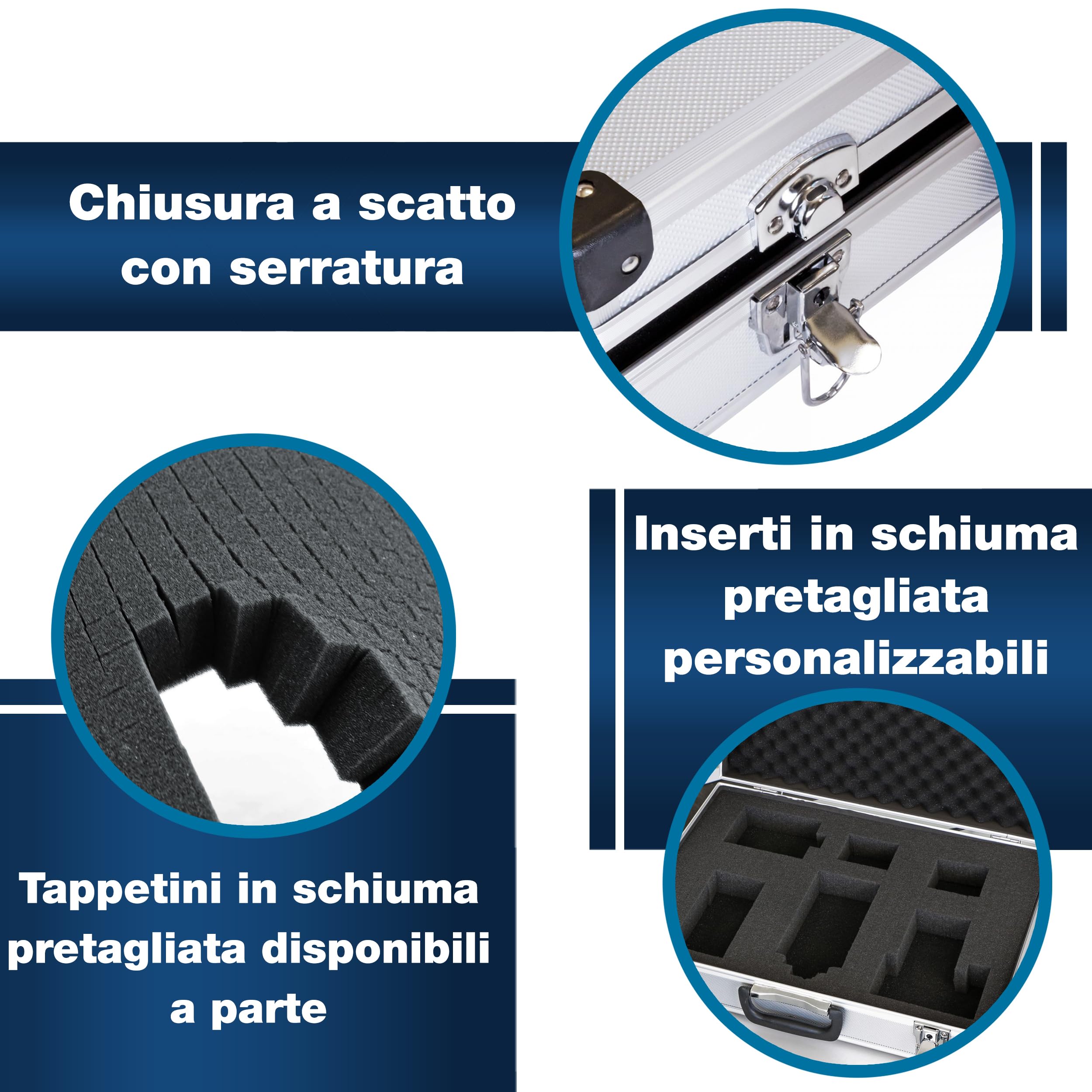 Chiusura a scatto con serratura

Inserti in schiuma pretagliata personalizzabili

Tappetini in schiuma pretagliata disponibili a parte