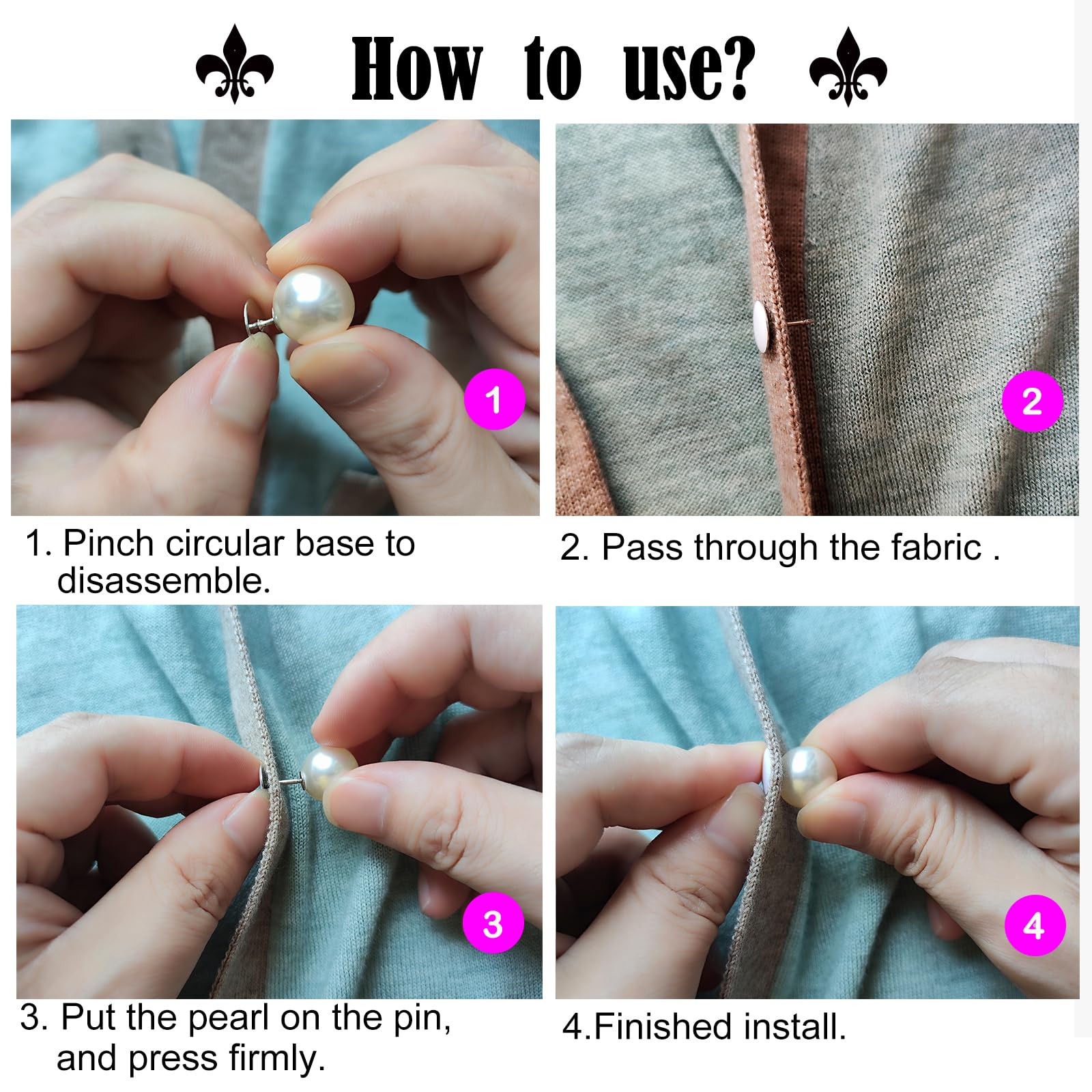 How to use?

1

1. Pinch circular base to disassemble.

2

2. Pass through the fabric .

3

3. Put the pearl on the pin, and press firmly.

4

4.Finished install.