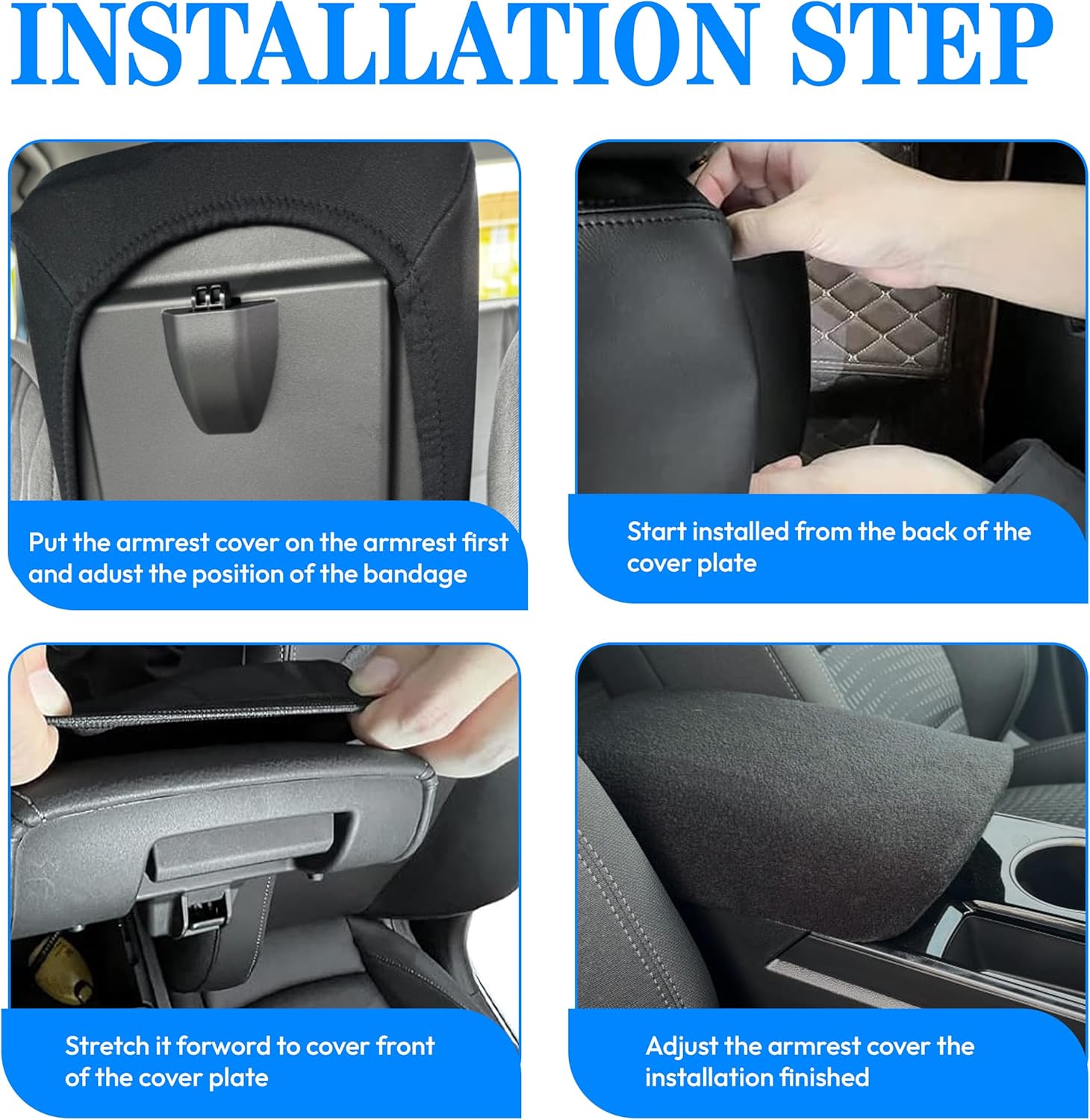 INSTALLATION STEP

Put the armrest cover on the armrest first and adust the position of the bandage

Start installed from the back of the cover plate

Stretch it forword to cover front of the cover plate

Adjust the armrest cover the installation finished