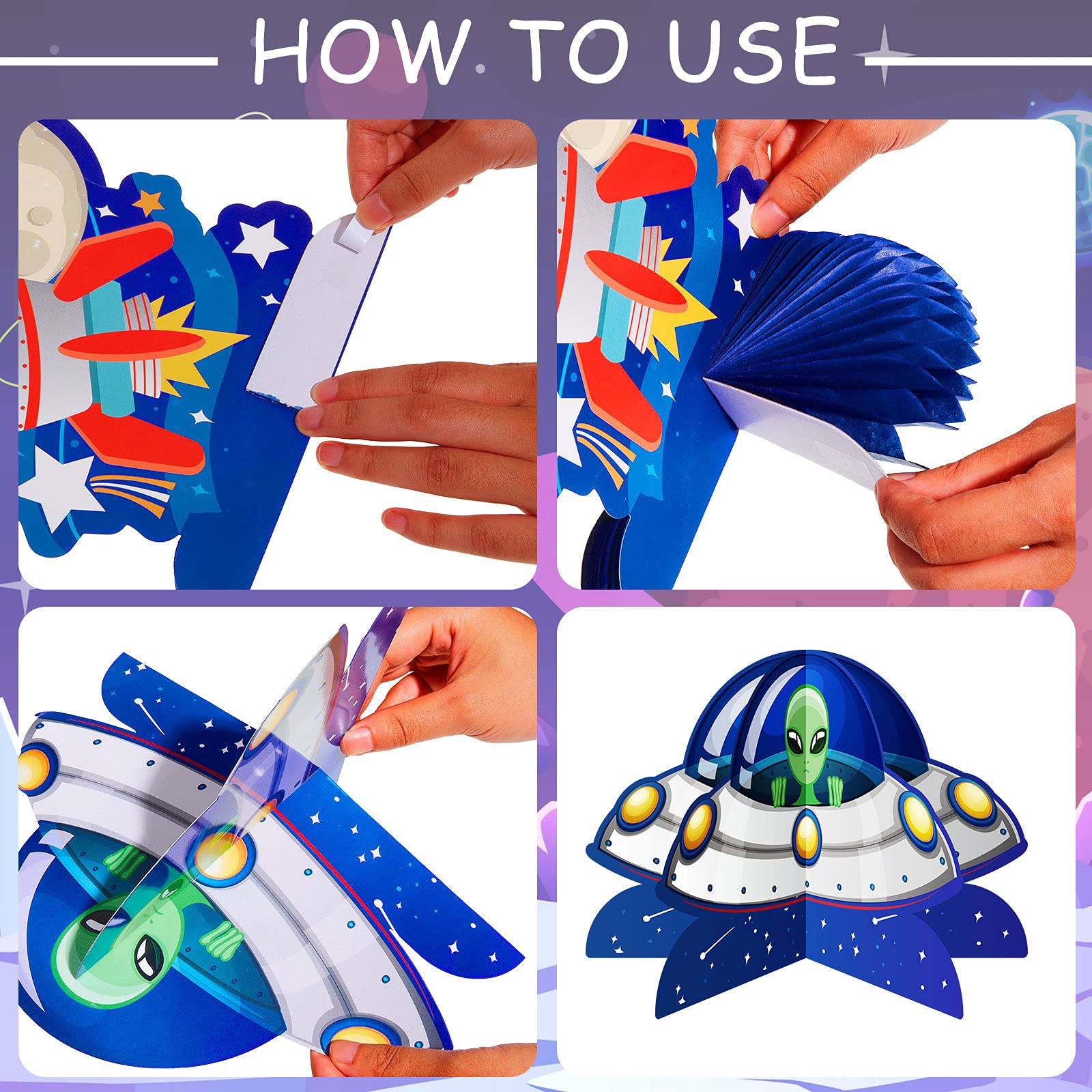 HOW TO USE