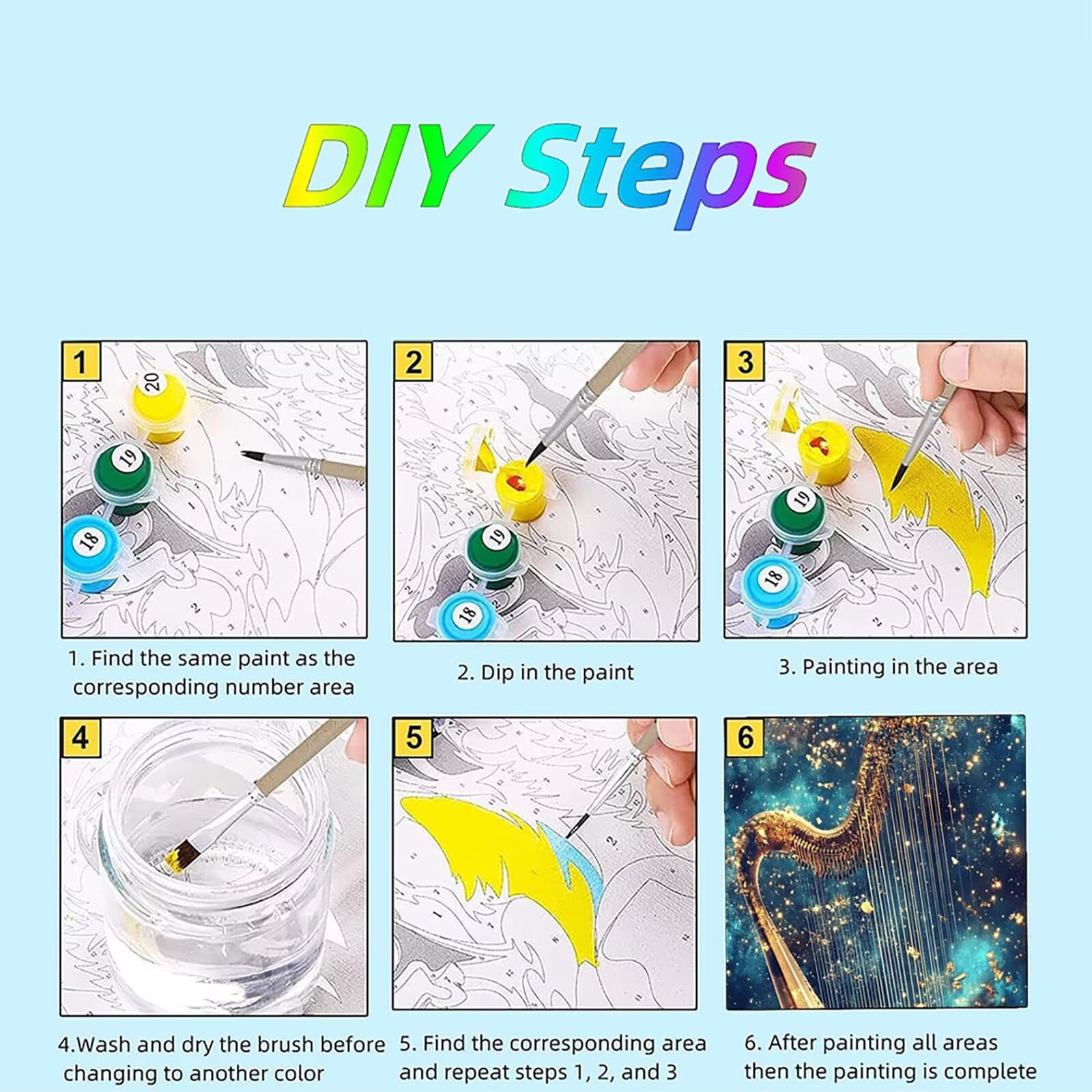 DIY Steps

1

20

19

18

1. Find the same paint as the corresponding number area

2

19

18

2. Dip in the paint

3

19

18

3. Painting in the area

4

4.Wash and dry the brush before changing to another color

5

5. Find the corresponding area and repeat steps 1, 2, and 3

6

6. After painting all areas then the painting is complete