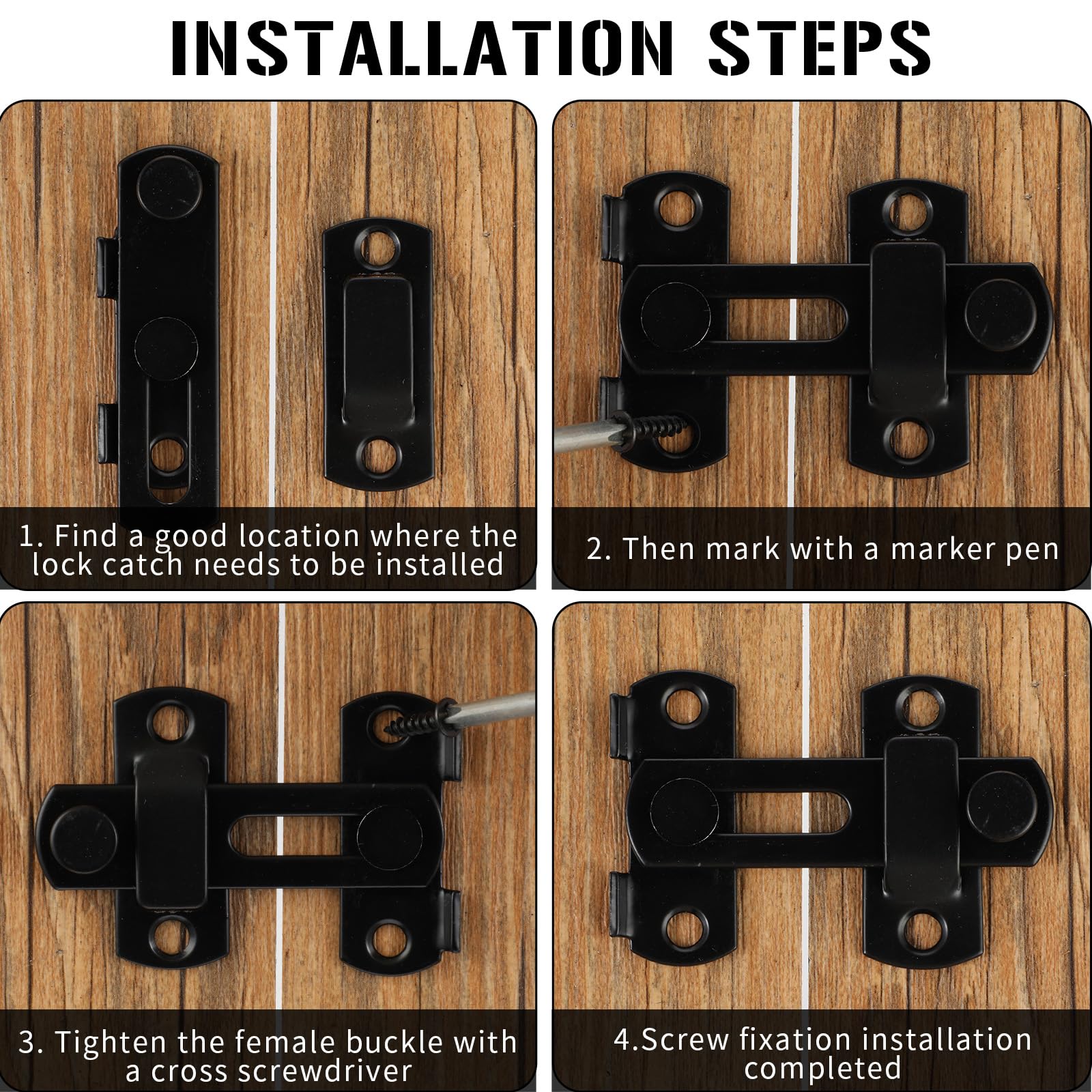 INSTALLATION STEPS

1. Find a good location where the lock catch needs to be installed

2. Then mark with a marker pen

3. Tighten the female buckle with a cross screwdriver

4.Screw fixation installation completed