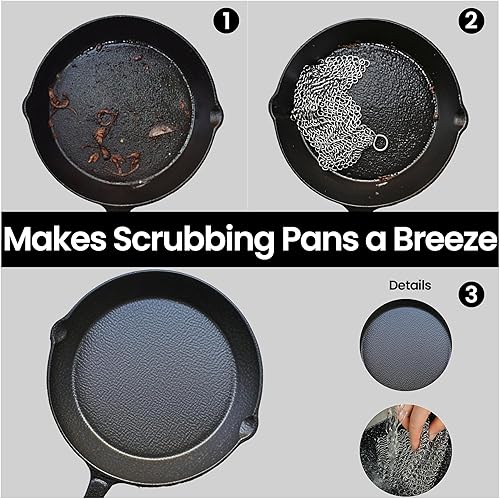 1

2

Makes Scrubbing Pans a Breeze

Details

3