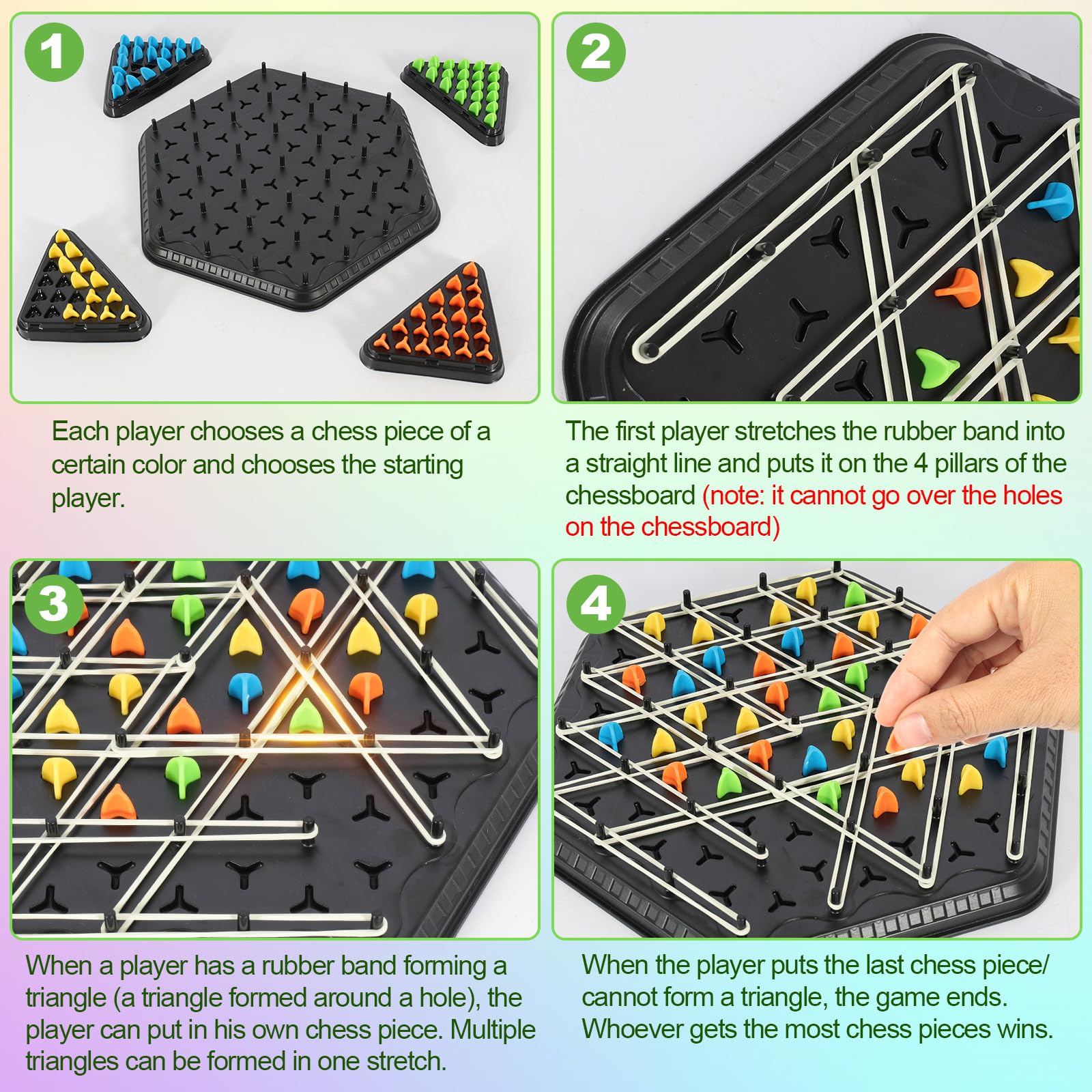 1

Each player chooses a chess piece of a certain color and chooses the starting player.

2

The first player stretches the rubber band into a straight line and puts it on the 4 pillars of the chessboard (note: it cannot go over the holes on the chessboard)

3

When a player has a rubber band forming a triangle (a triangle formed around a hole), the player can put in his own chess piece. Multiple triangles can be formed in one stretch.

4

When the player puts the last chess piece/ cannot form a triangle, the game ends. Whoever gets the most chess pieces wins.