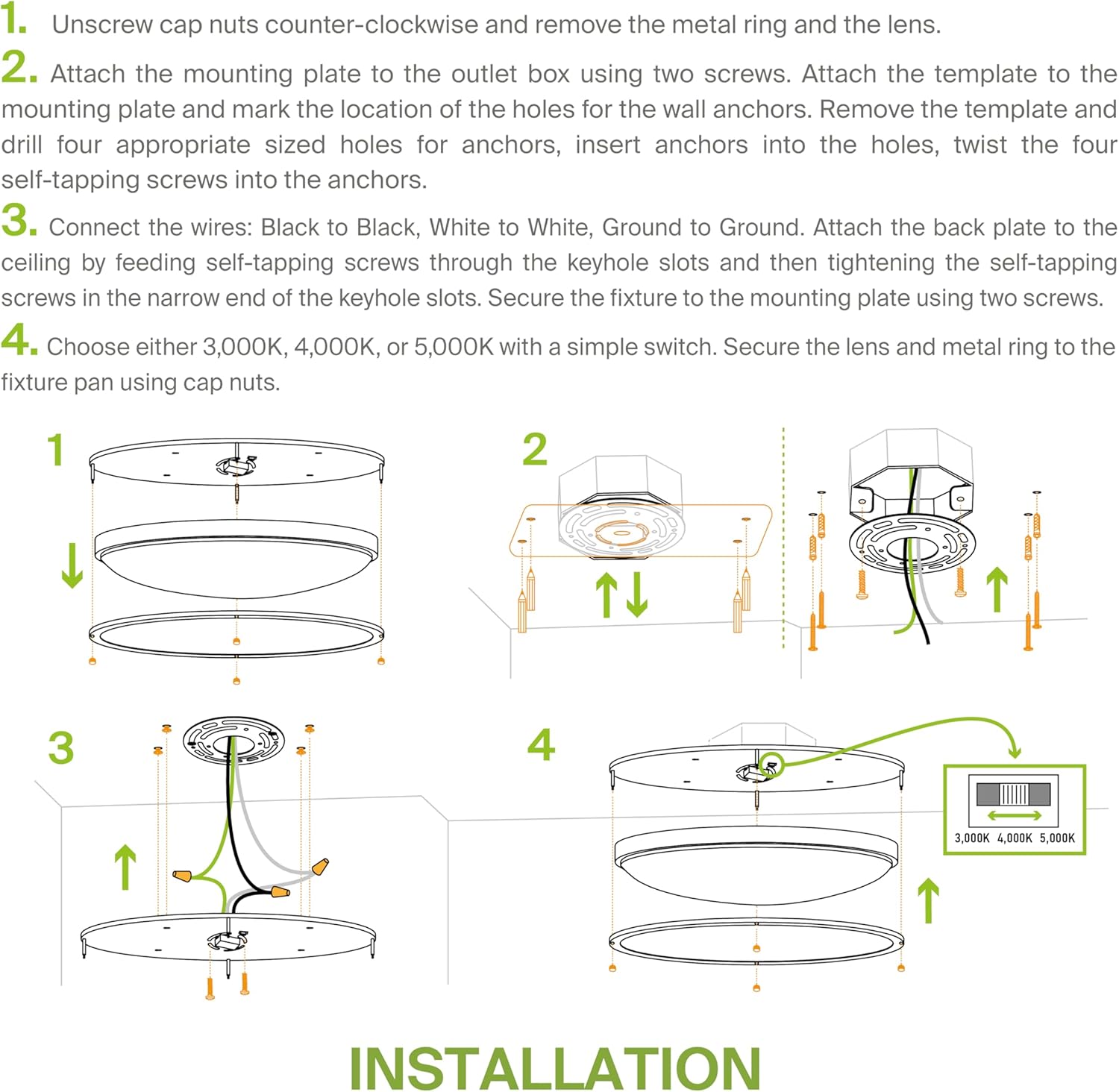 1. Unscrew cap nuts counter-clockwise and remove the metal ring and the lens.

2. Attach the mounting plate to the outlet box using two screws. Attach the template to the mounting plate and mark the location of the holes for the wall anchors. Remove the template and drill four appropriate sized holes for anchors, insert anchors into the holes, twist the four self-tapping screws into the anchors.

3. Connect the wires: Black to Black, White to White, Ground to Ground. Attach the back plate to the ceiling by feeding self-tapping screws through the keyhole slots and then tightening the self-tapping screws in the narrow end of the keyhole slots. Secure the fixture to the mounting plate using two screws.

4. Choose either 3,000K, 4,000K, or 5,000K with a simple switch. Secure the lens and metal ring to the fixture pan using cap nuts.

1

2

3

4

3,000K 4,000K 5,000K

INSTALLATION