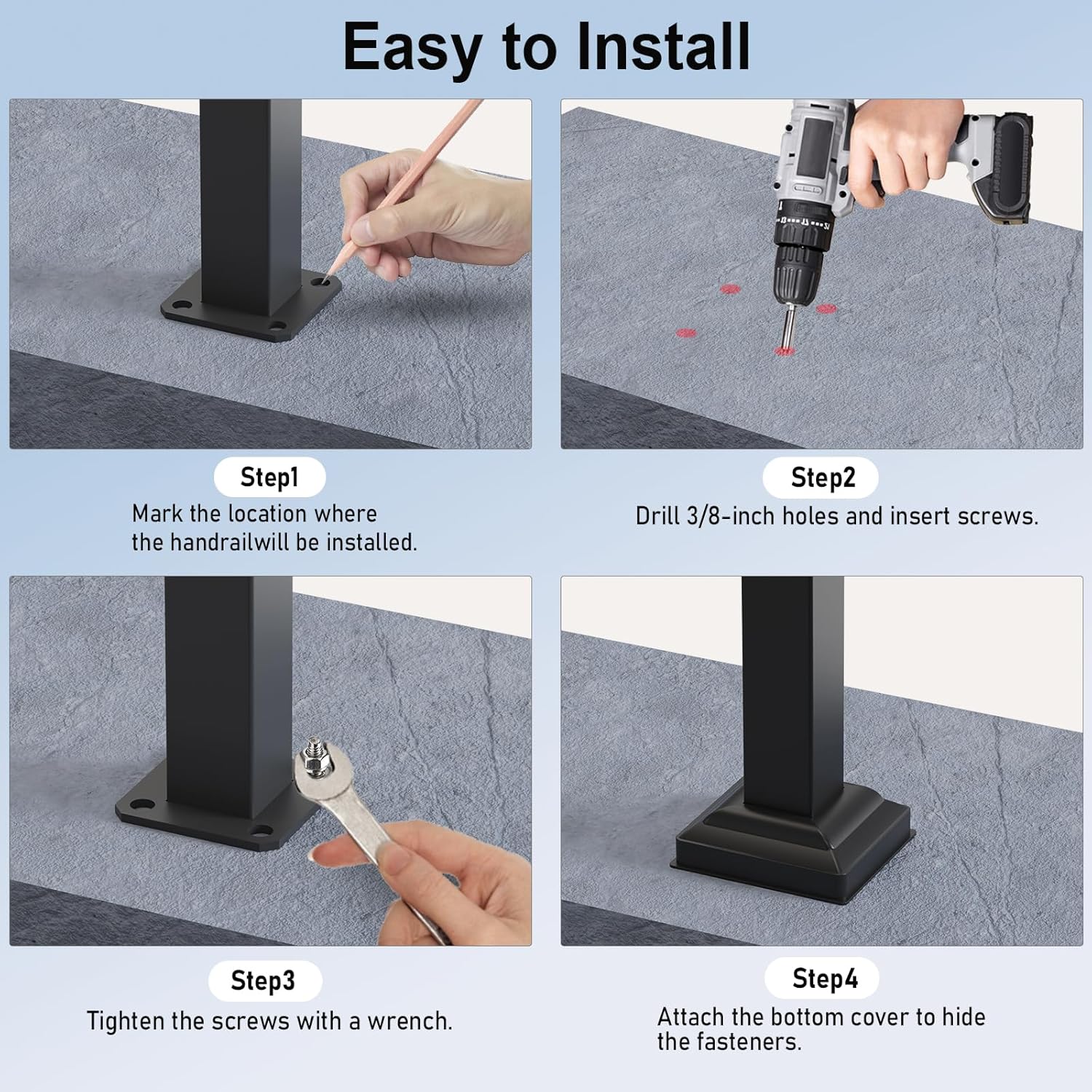 Easy to Install

Step1

Mark the location where the handrailwill be installed.

Step2

Drill 3/8-inch holes and insert screws.

Step3

Tighten the screws with a wrench.

Step4

Attach the bottom cover to hide the fasteners.