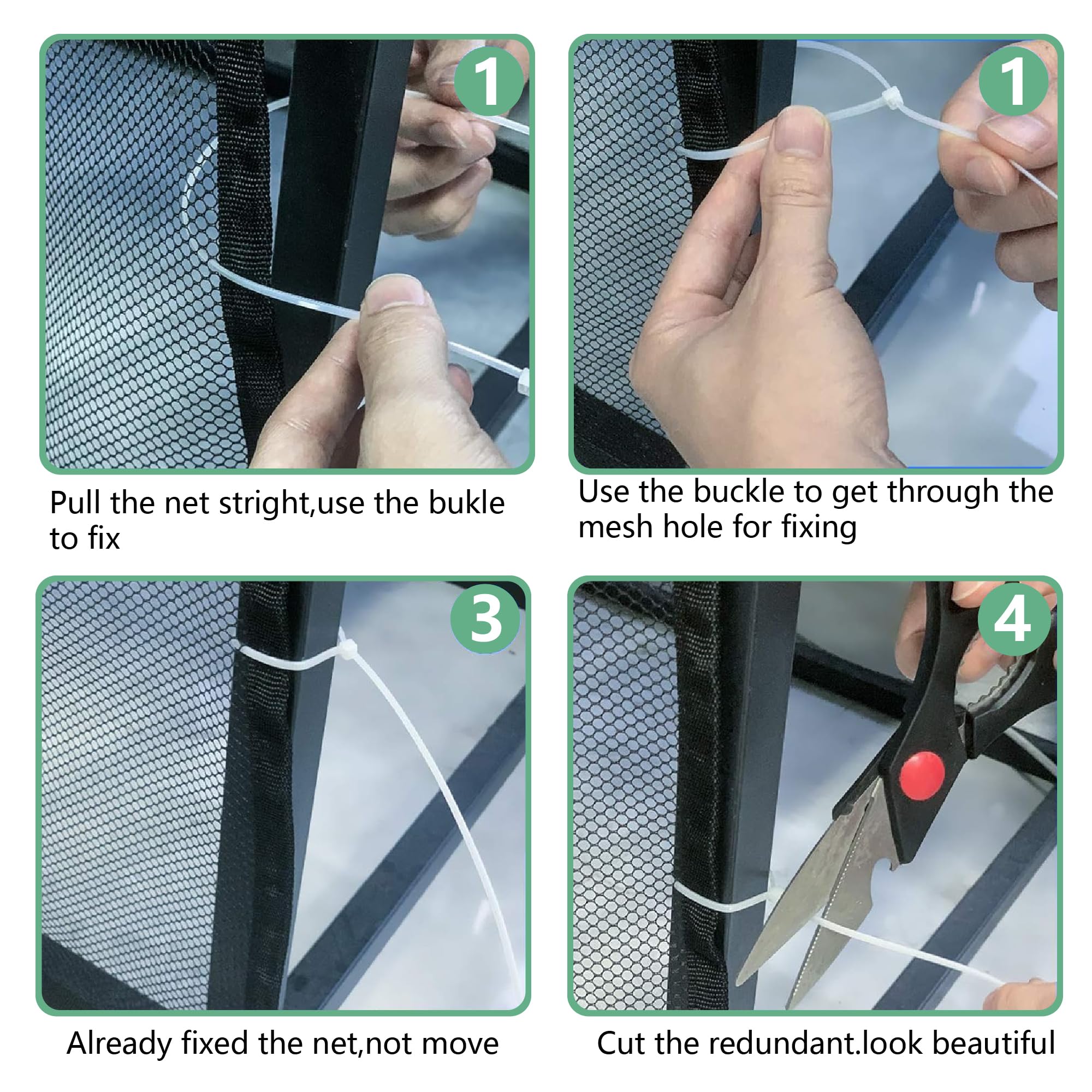 1

Pull the net stright,use the bukle to fix

1

Use the buckle to get through the mesh hole for fixing

3

Already fixed the net,not move

4

Cut the redundant.look beautiful