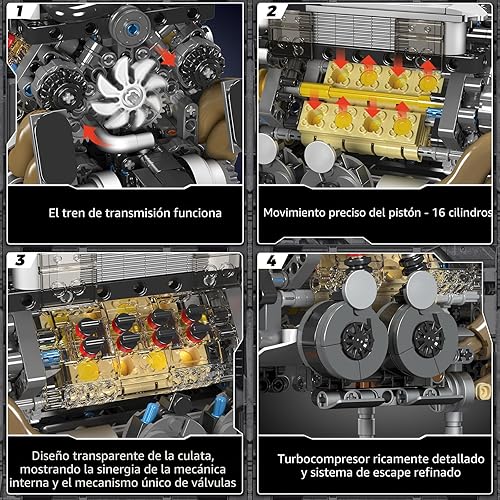 1

El tren de transmisión funciona

2

Movimiento preciso del pistón - 16 cilindros

3

Diseño transparente de la culata, mostrando la sinergia de la mecánica interna y el mecanismo único de válvulas

4

Turbocompresor ricamente detallado y sistema de escape refinado