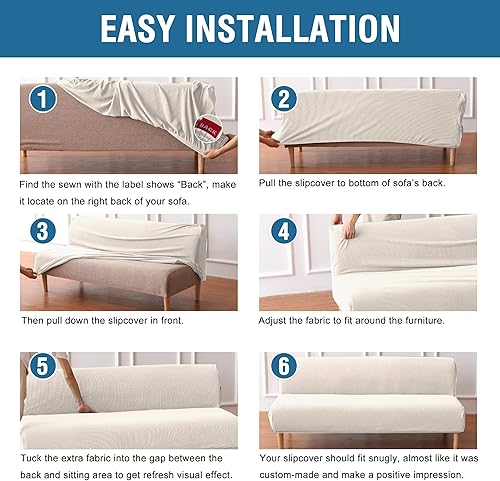 EASY INSTALLATION

1

BACK

Find the sewn with the label shows "Back", make it locate on the right back of your sofa.

2

Pull the slipcover to bottom of sofa's back.

3

Then pull down the slipcover in front.

4

Adjust the fabric to fit around the furniture.

5

Tuck the extra fabric into the gap between the back and sitting area to get refresh visual effect.

6

Your slipcover should fit snugly, almost like it was custom-made and make a positive impression.