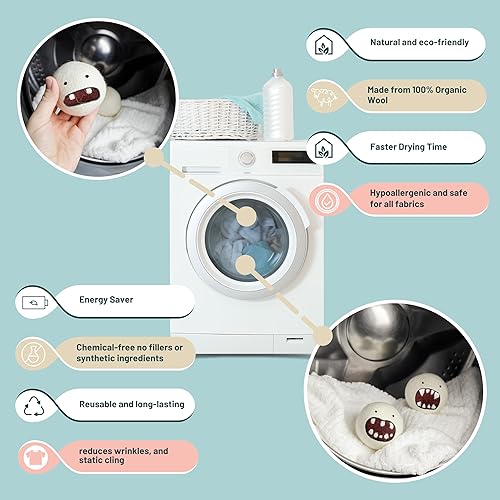 Natural and eco-friendly

Made from 100% Organic Wool

Faster Drying Time

Hypoallergenic and safe for all fabrics

Energy Saver

Chemical-free no fillers or synthetic ingredients

Reusable and long-lasting

reduces wrinkles, and static cling