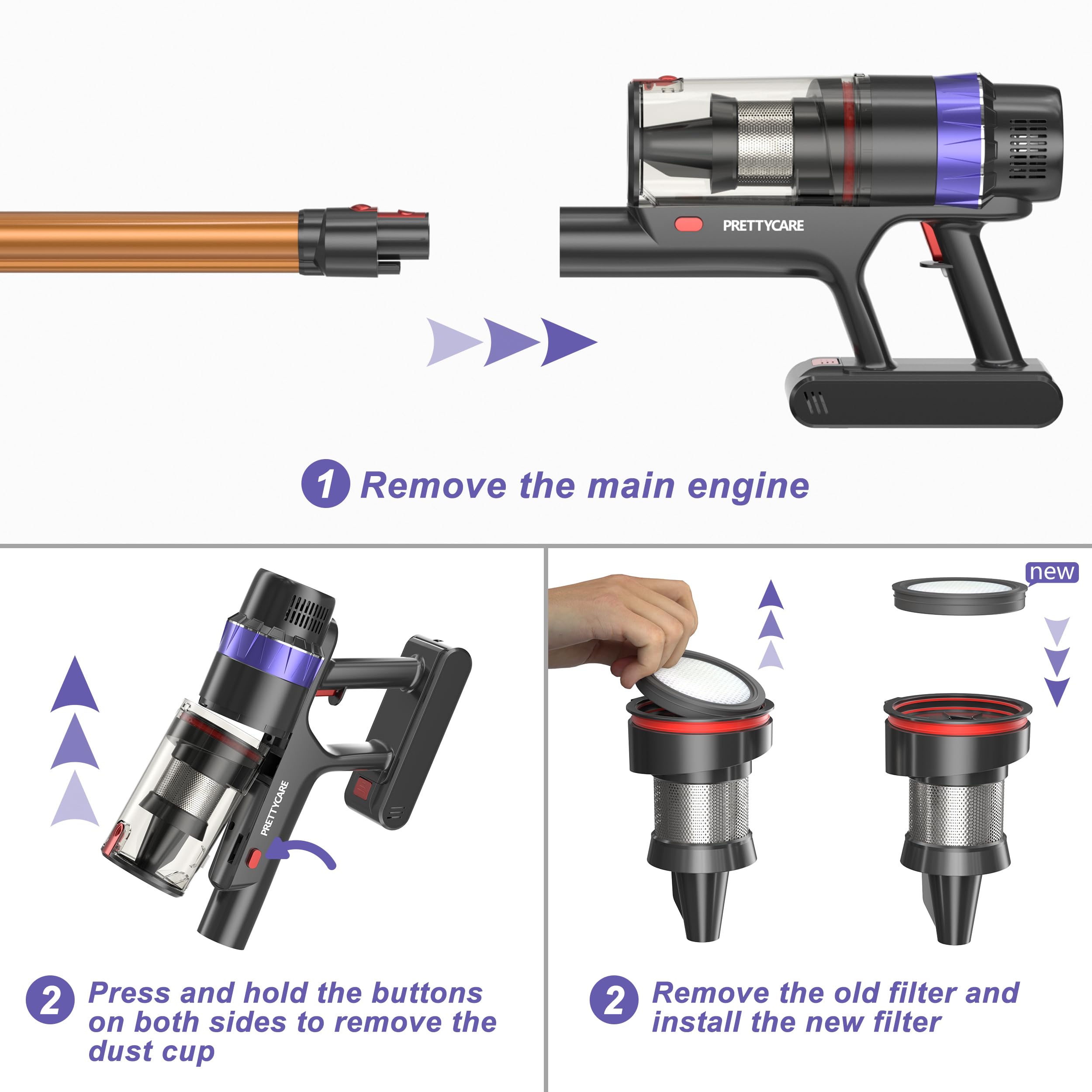 PRETTYCARE

1 Remove the main engine

PRETTYCARE

2 Press and hold the buttons on both sides to remove the dust cup

new

2 Remove the old filter and install the new filter