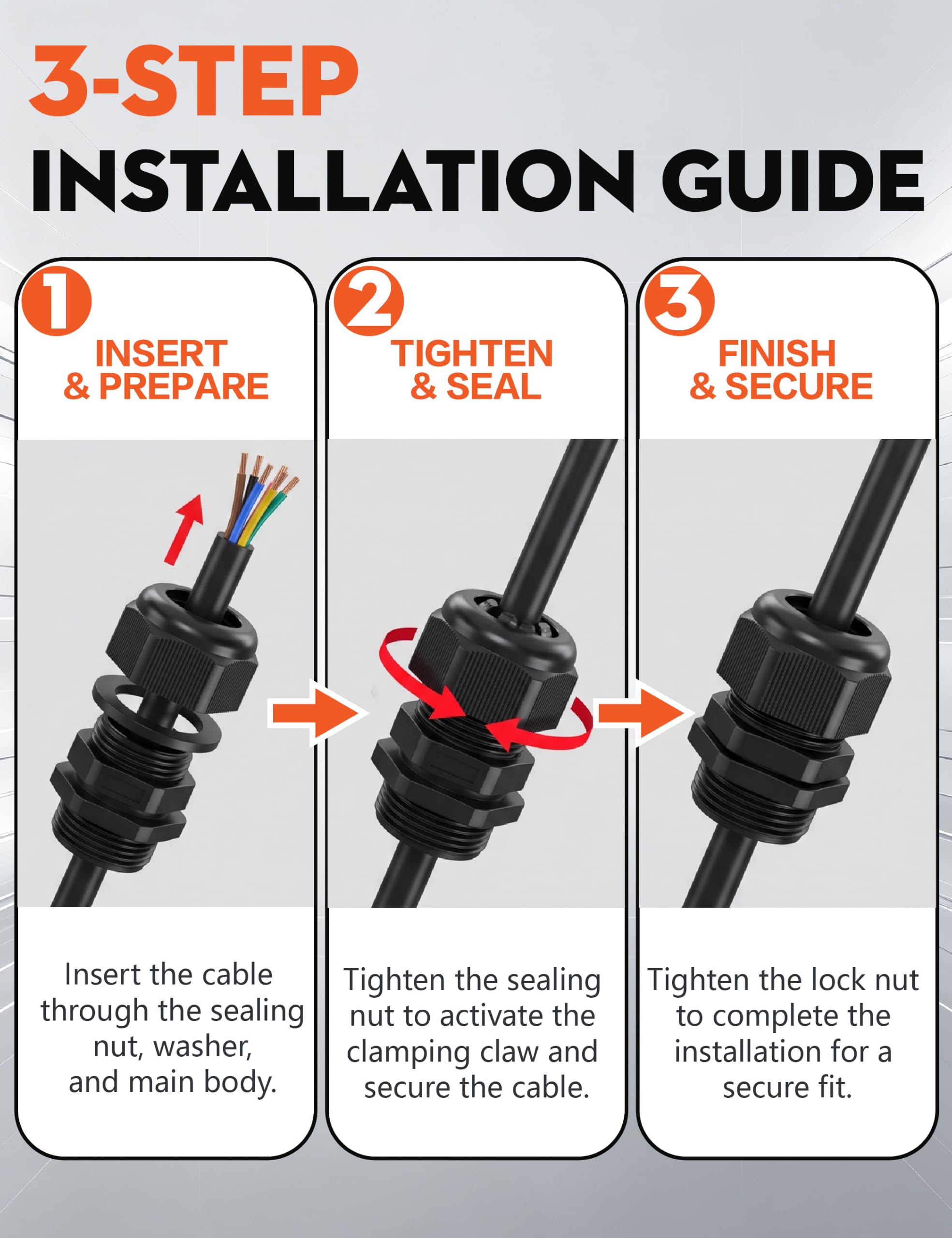 3-STEP
INSTALLATION GUIDE

1
INSERT & PREPARE

Insert the cable through the sealing nut, washer, and main body.

2
TIGHTEN & SEAL

Tighten the sealing nut to activate the clamping claw and secure the cable.

3
FINISH & SECURE

Tighten the lock nut to complete the installation for a secure fit.